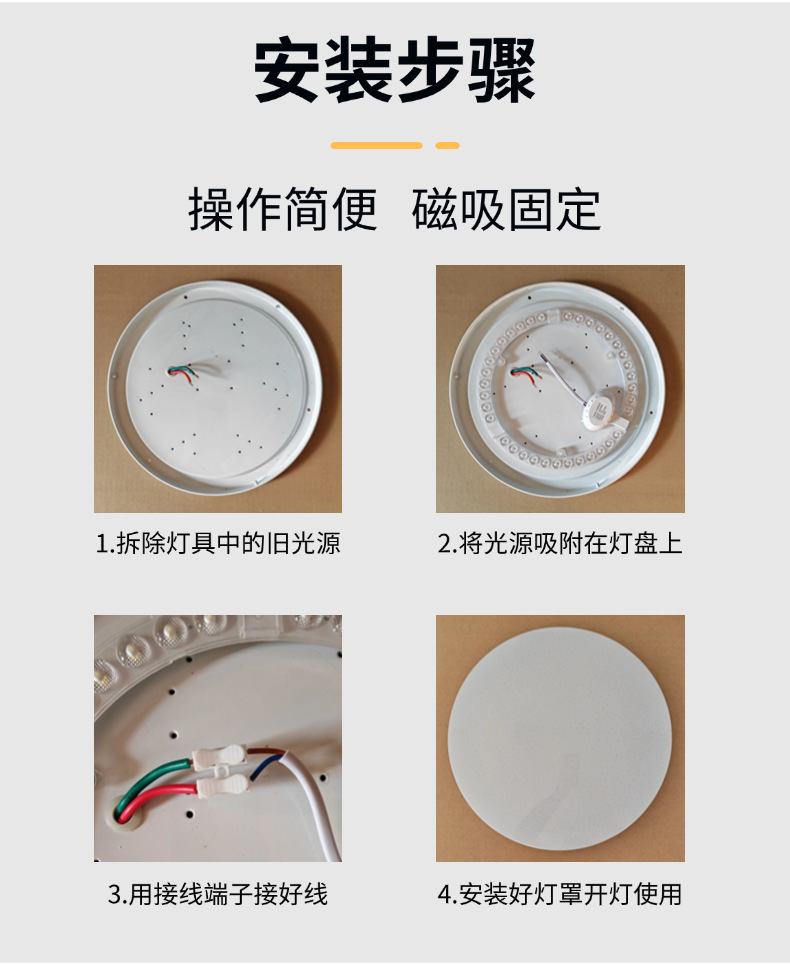 安装步骤

操作简便 磁吸固定

1.拆除灯具中的旧光源

2.将光源吸附在灯盘上

3.用接线端子接好线

4.安装好灯罩开灯使用