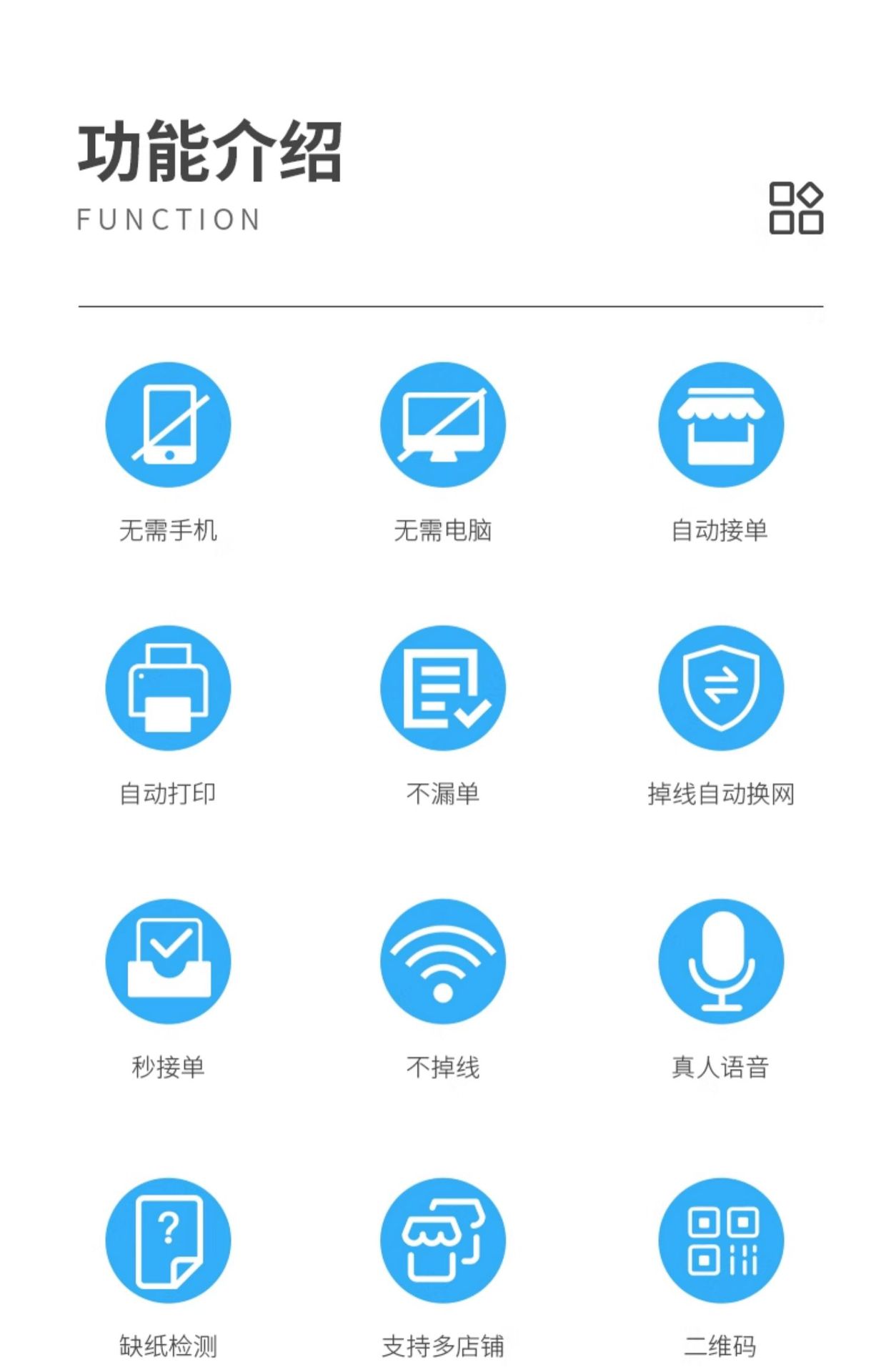 功能介绍
FUNCTION

无需手机 无需电脑 自动接单

自动打印 不漏单 掉线自动换网

秒接单 不掉线 真人语音

缺纸检测 支持多店铺 二维码