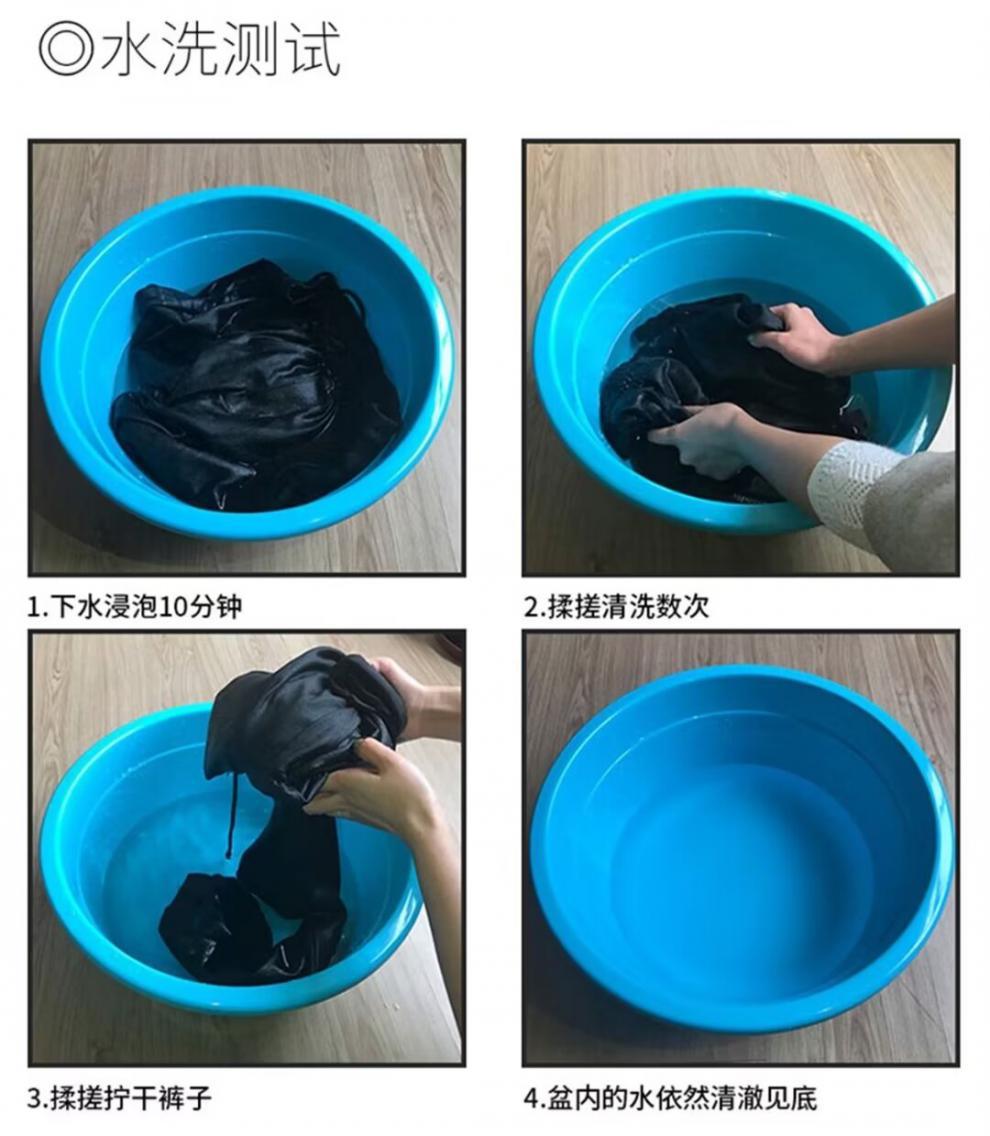 ◎水洗测试

1.下水浸泡10分钟

2.揉搓清洗数次

3.揉搓拧干裤子

4.盆内的水依然清澈见底