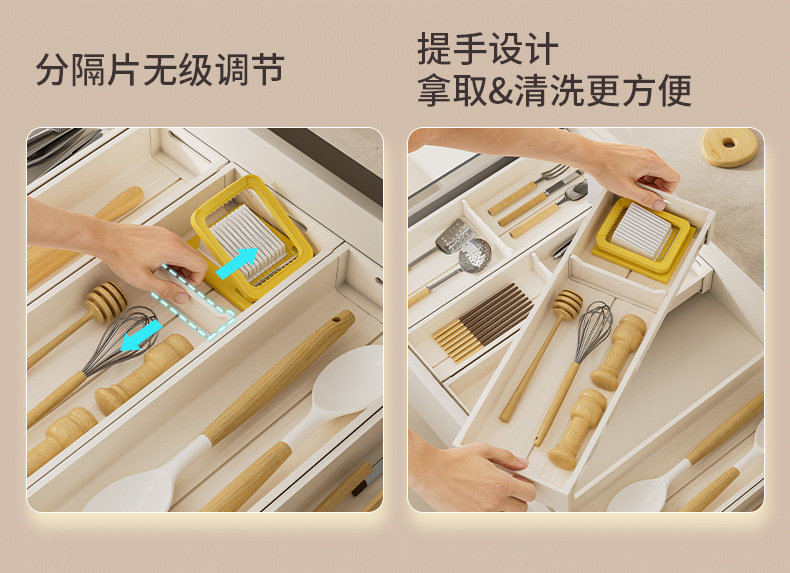 分隔片无级调节

提手设计
拿取&清洗更方便