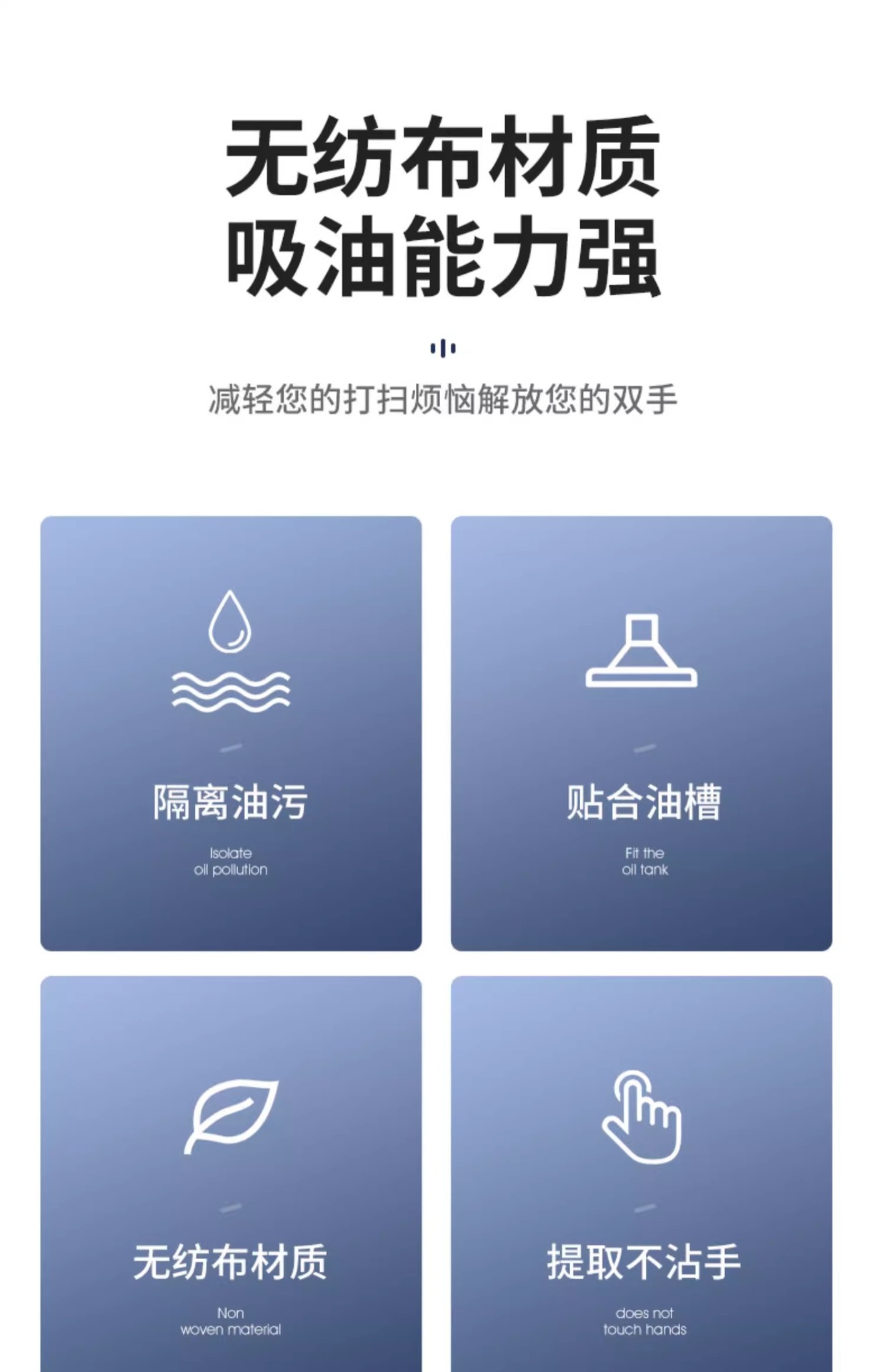 无纺布材质
吸油能力强

减轻您的打扫烦恼解放您的双手

隔离油污

Isolate
oil pollution

贴合油槽

Fit the
oil tank

无纺布材质

Non
woven material

提取不沾手

does not
touch hands