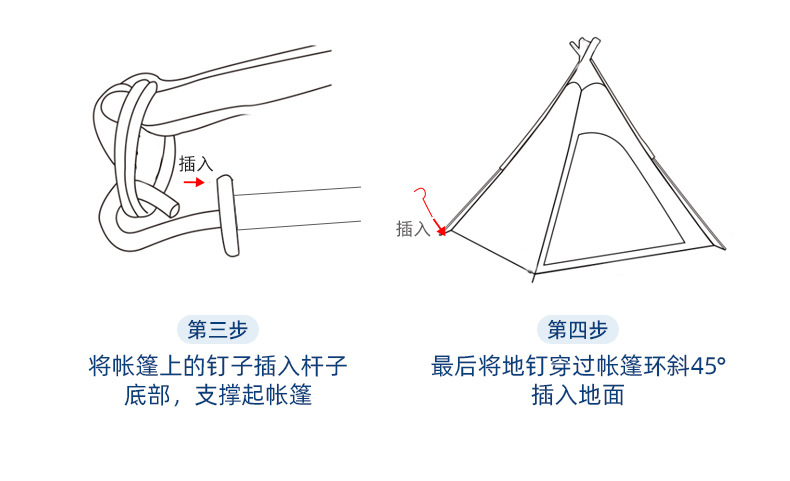 插入

第三步

将帐篷上的钉子插入杆子底部，支撑起帐篷

插入

第四步

最后将地钉穿过帐篷环斜45°插入地面