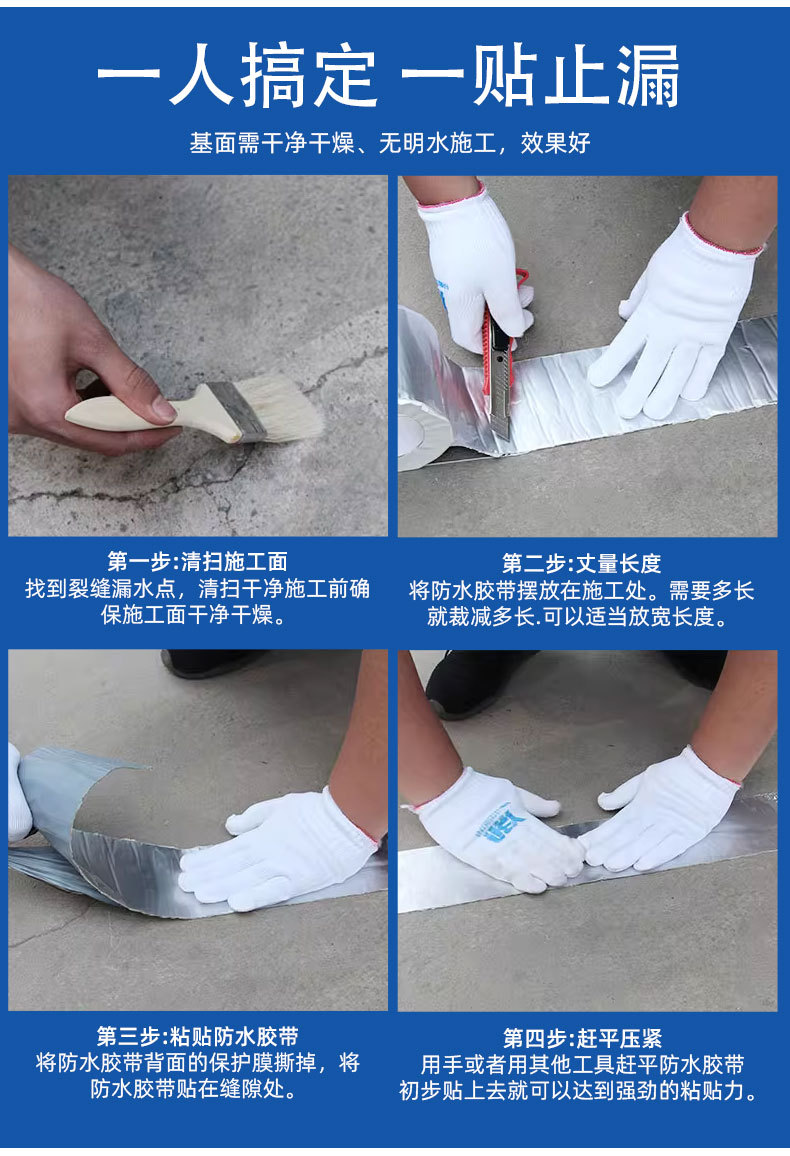 一人搞定 一贴止漏

基面需干净干燥、无明水施工，效果好

第一步:清扫施工面
找到裂缝漏水点，清扫干净施工前确保施工面干净干燥。

第二步:丈量长度
将防水胶带摆放在施工处。需要多长就裁减多长.可以适当放宽长度。

第三步:粘贴防水胶带
将防水胶带背面的保护膜撕掉，将防水胶带贴在缝隙处。

第四步:赶平压紧
用手或者用其他工具赶平防水胶带初步贴上去就可以达到强劲的粘贴力。