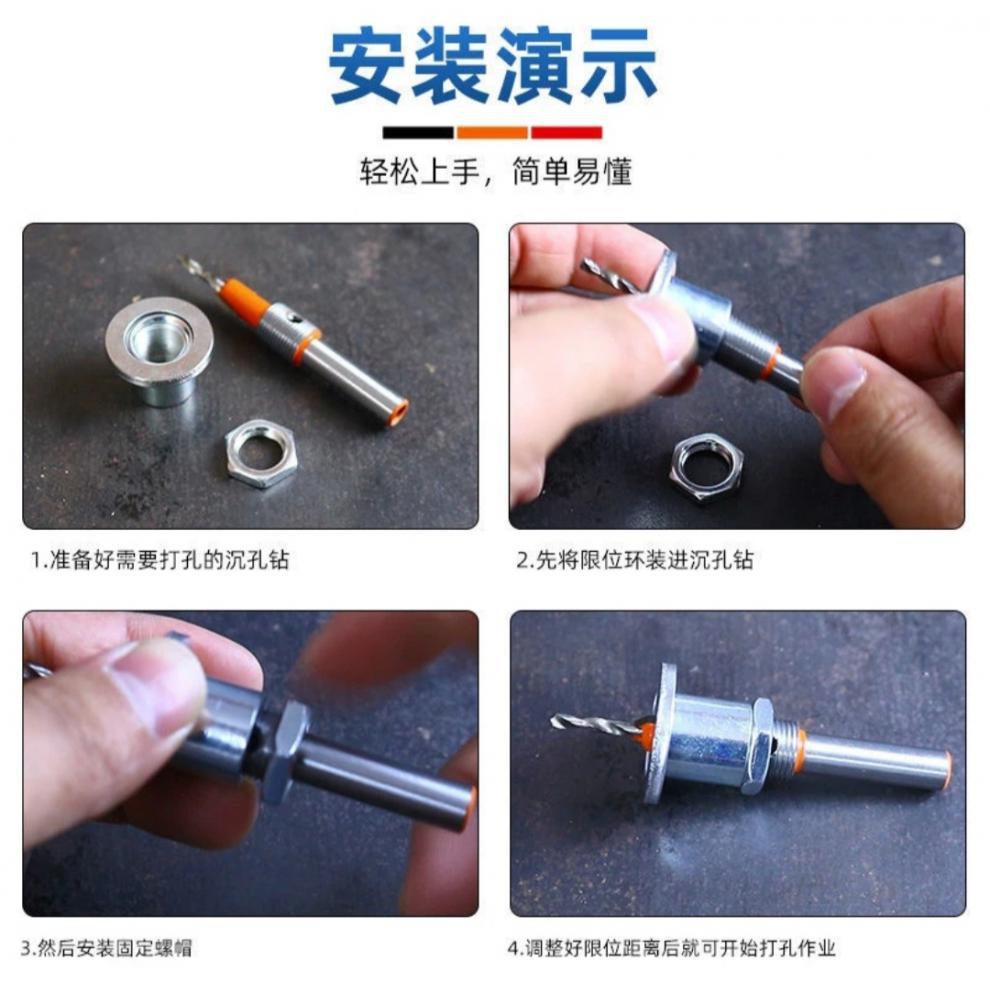 安装演示

轻松上手，简单易懂

1.准备好需要打孔的沉孔钻

2.先将限位环装进沉孔钻

3.然后安装固定螺帽

4.调整好限位距离后就可开始打孔作业