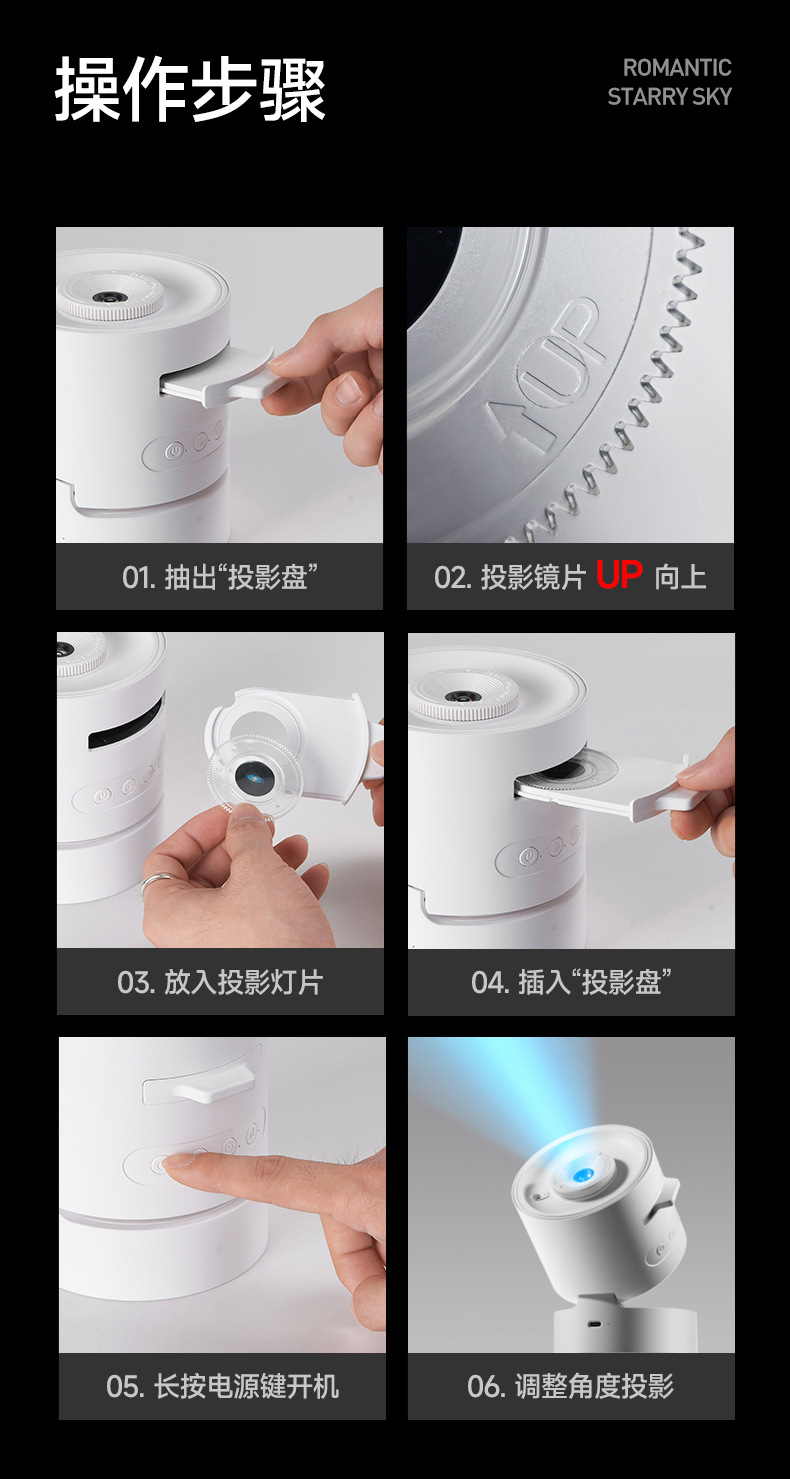 操作步骤

ROMANTIC STARRY SKY

UP

01. 抽出“投影盘”

02. 投影镜片 UP 向上

03. 放入投影灯片

04. 插入“投影盘”

05. 长按电源键开机

06. 调整角度投影