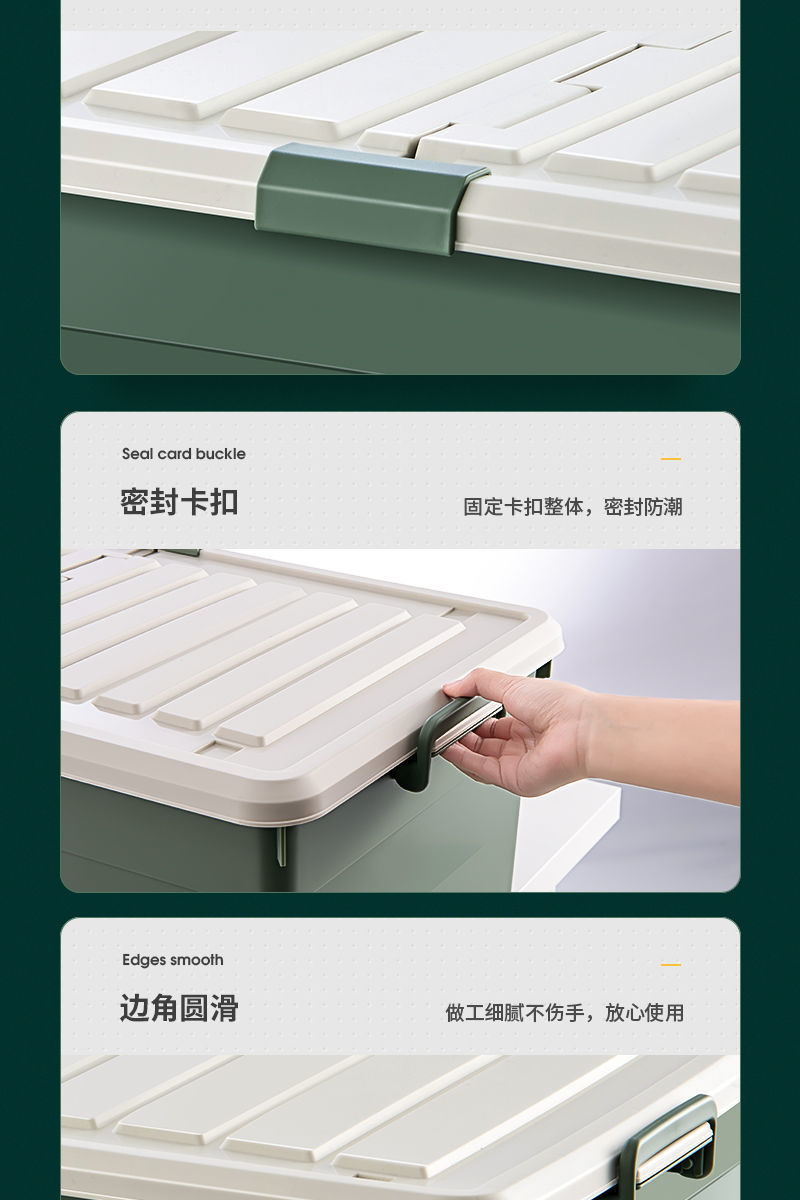 Seal card buckle

密封卡扣

固定卡扣整体，密封防潮

Edges smooth

边角圆滑

做工细腻不伤手，放心使用