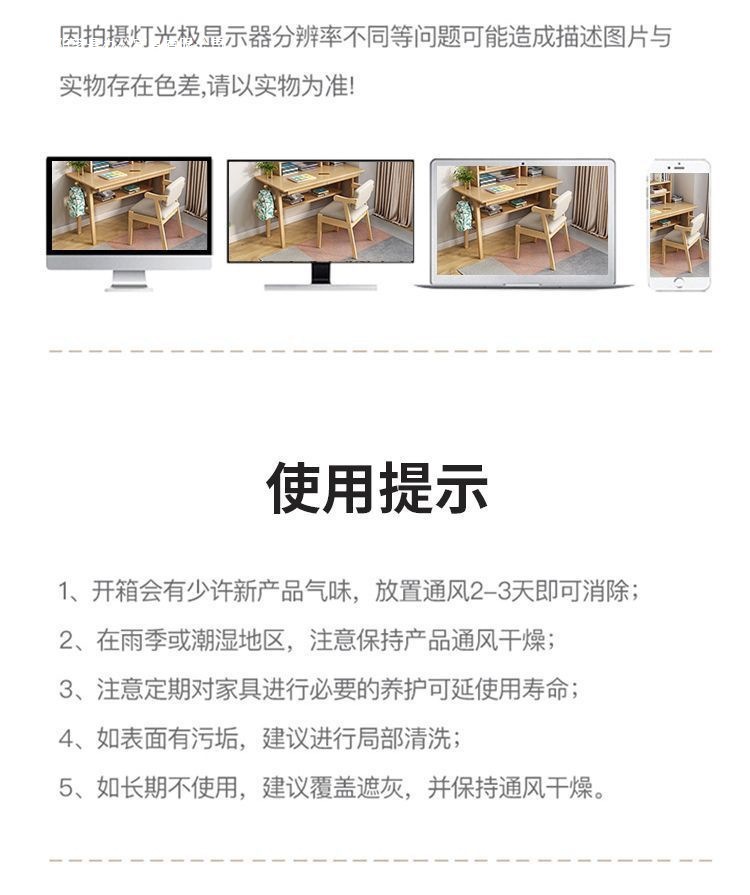 因拍摄灯光极显示器分辨率不同等问题可能造成描述图片与实物存在色差,请以实物为准!

使用提示

1、开箱会有少许新产品气味，放置通风2-3天即可消除；

2、在雨季或潮湿地区，注意保持产品通风干燥；

3、注意定期对家具进行必要的养护可延使用寿命；

4、如表面有污垢，建议进行局部清洗；

5、如长期不使用，建议覆盖遮灰，并保持通风干燥。