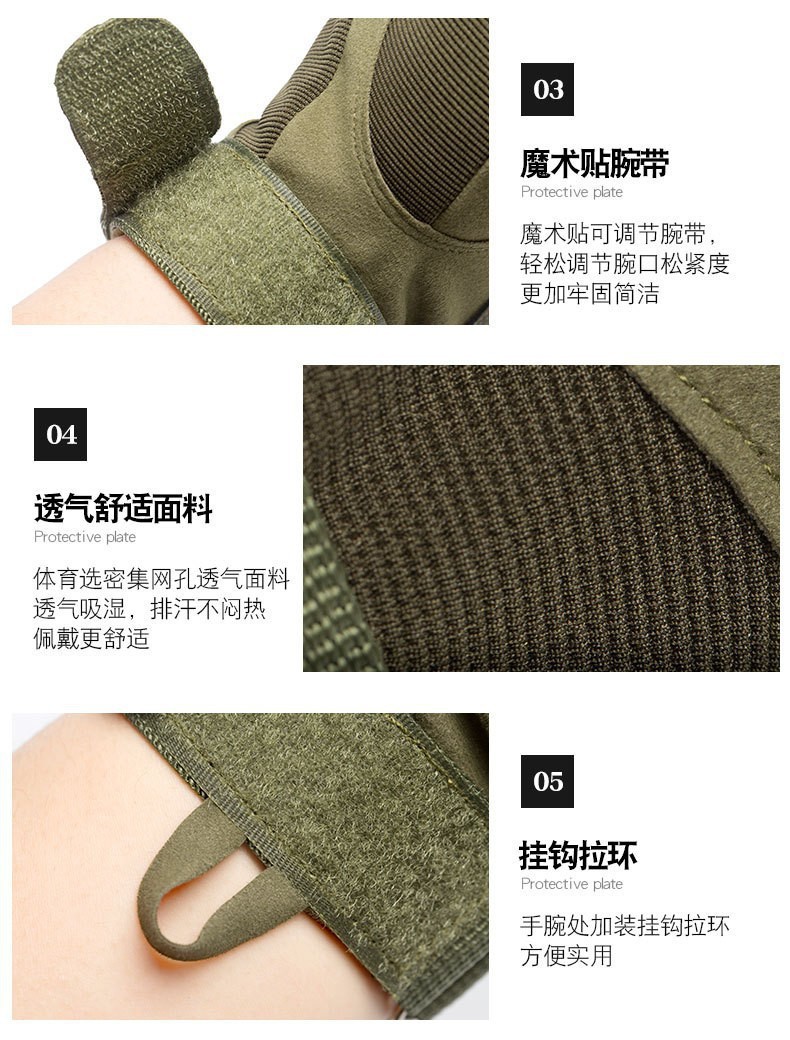 03

魔术贴腕带
Protective plate

魔术贴可调节腕带，
轻松调节腕口松紧度
更加牢固简洁

04

透气舒适面料
Protective plate

体育选密集网孔透气面料
透气吸湿，排汗不闷热
佩戴更舒适

05

挂钩拉环
Protective plate

手腕处加装挂钩拉环
方便实用