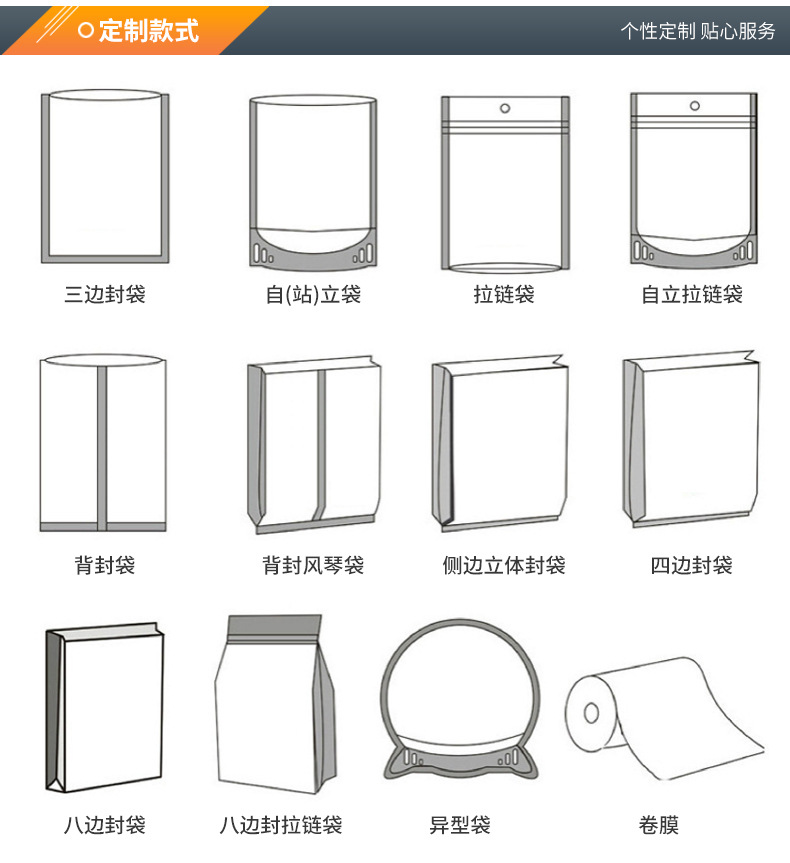 定制款式

个性定制 贴心服务

三边封袋

自(站)立袋

拉链袋

自立拉链袋

背封袋

背封风琴袋

侧边立体封袋

四边封袋

八边封袋

八边封拉链袋

异型袋

卷膜