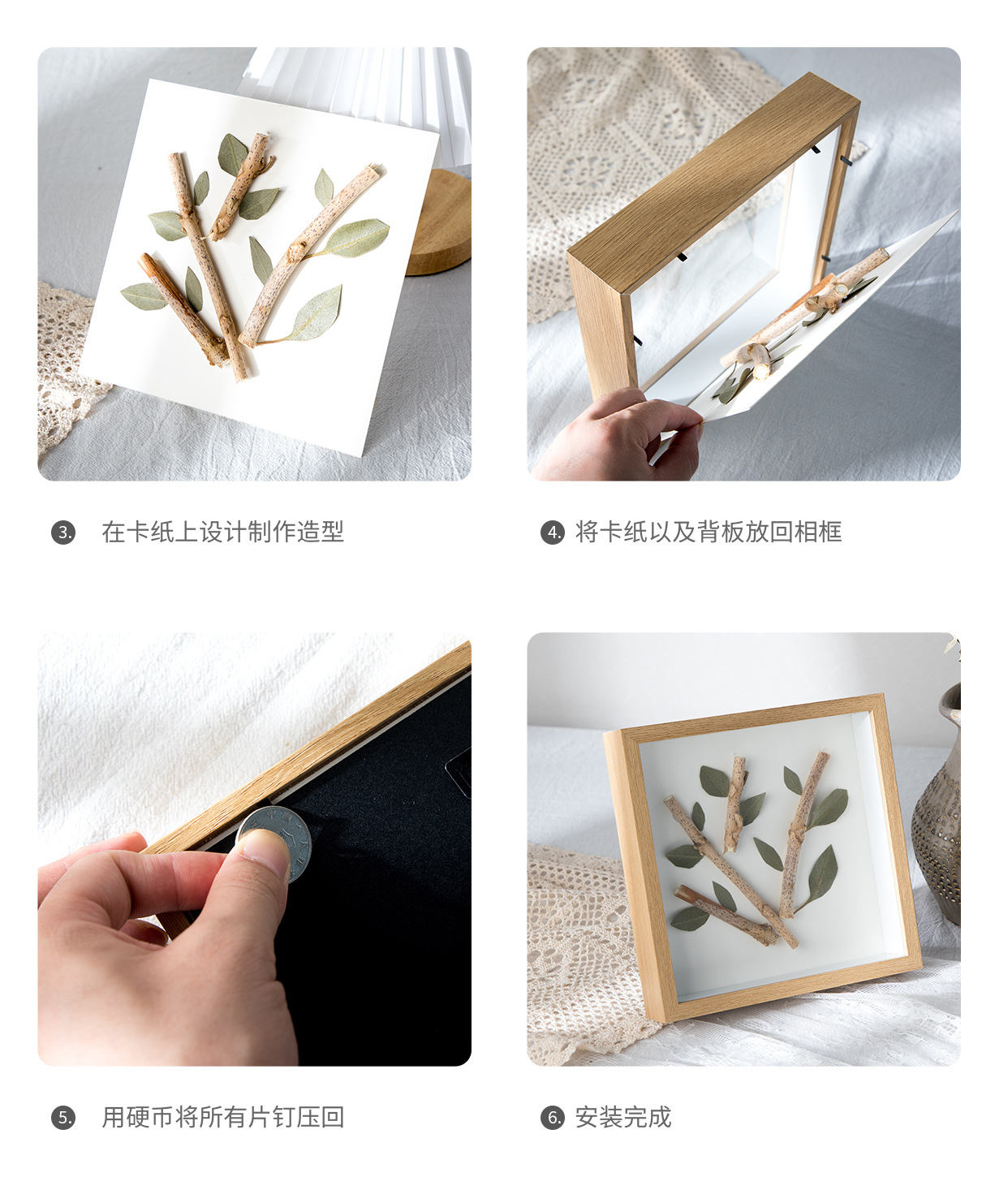 3. 在卡纸上设计制作造型

4. 将卡纸以及背板放回相框

5. 用硬币将所有片钉压回

6. 安装完成