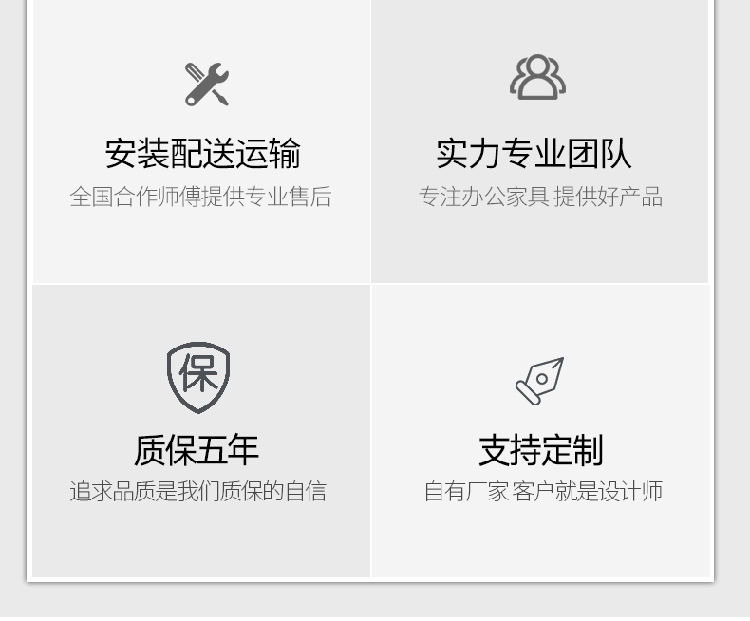 安装配送运输

全国合作师傅提供专业售后

实力专业团队

专注办公家具 提供好产品

保

质保五年

追求品质是我们质保的自信

支持定制

自有厂家 客户就是设计师