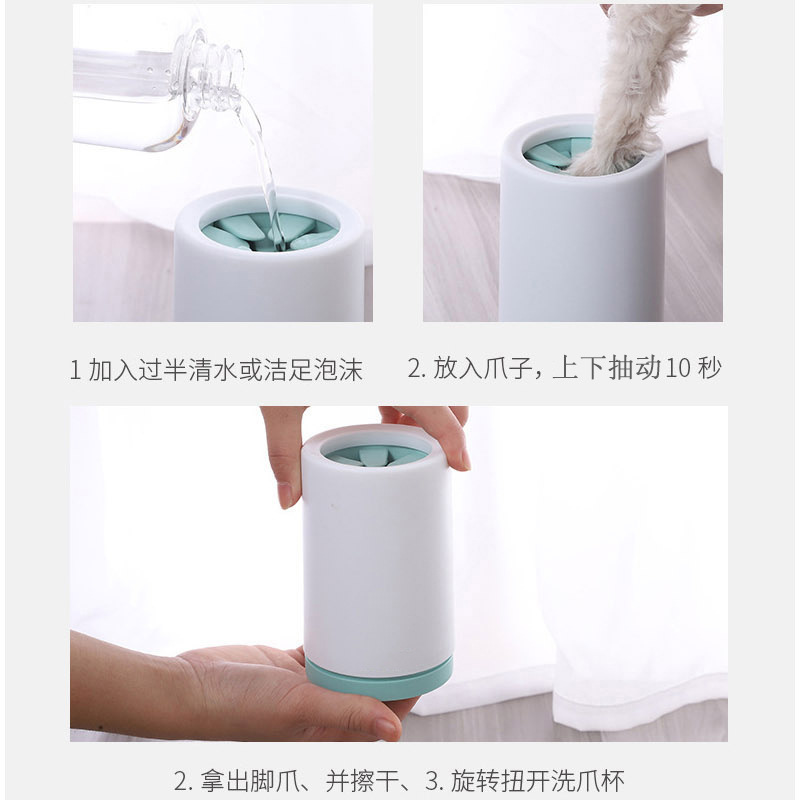 1 加入过半清水或洁足泡沫

2. 放入爪子，上下抽动 10 秒

2. 拿出脚爪、并擦干、3. 旋转扭开洗爪杯