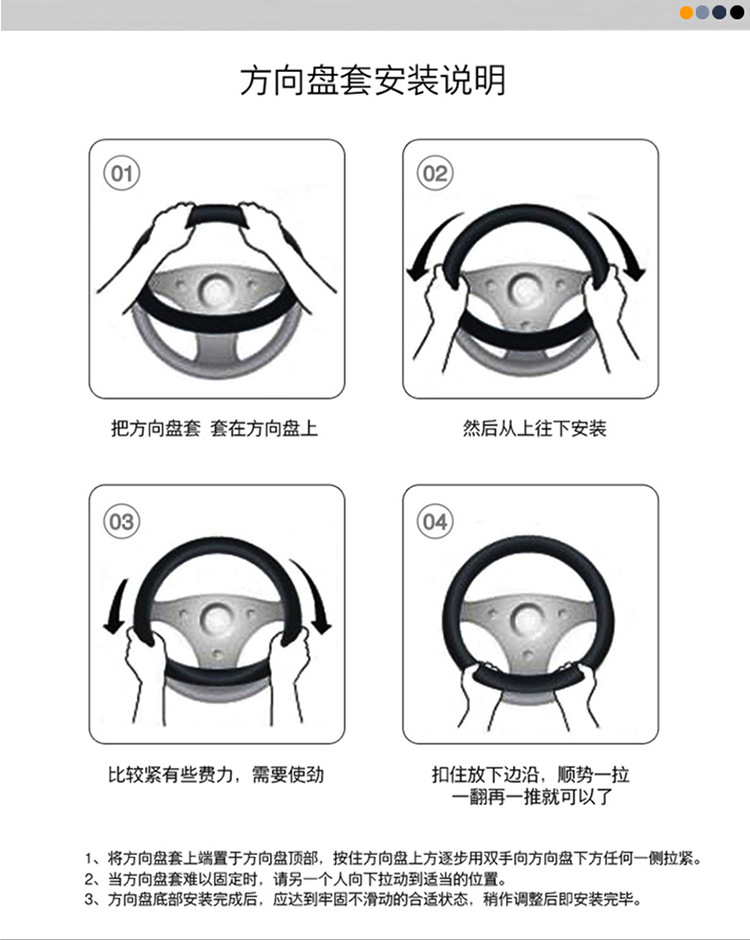 方向盘套安装说明

01

把方向盘套 套在方向盘上

02

然后从上往下安装

03

比较紧有些费力，需要使劲

04

扣住放下边沿，顺势一拉
一翻再一推就可以了

1、将方向盘套上端置于方向盘顶部，按住方向盘上方逐步用双手向方向盘下方任何一侧拉紧。
2、当方向盘套难以固定时，请另一个人向下拉动到适当的位置。
3、方向盘底部安装完成后，应达到牢固不滑动的合适状态，稍作调整后即安装完毕。