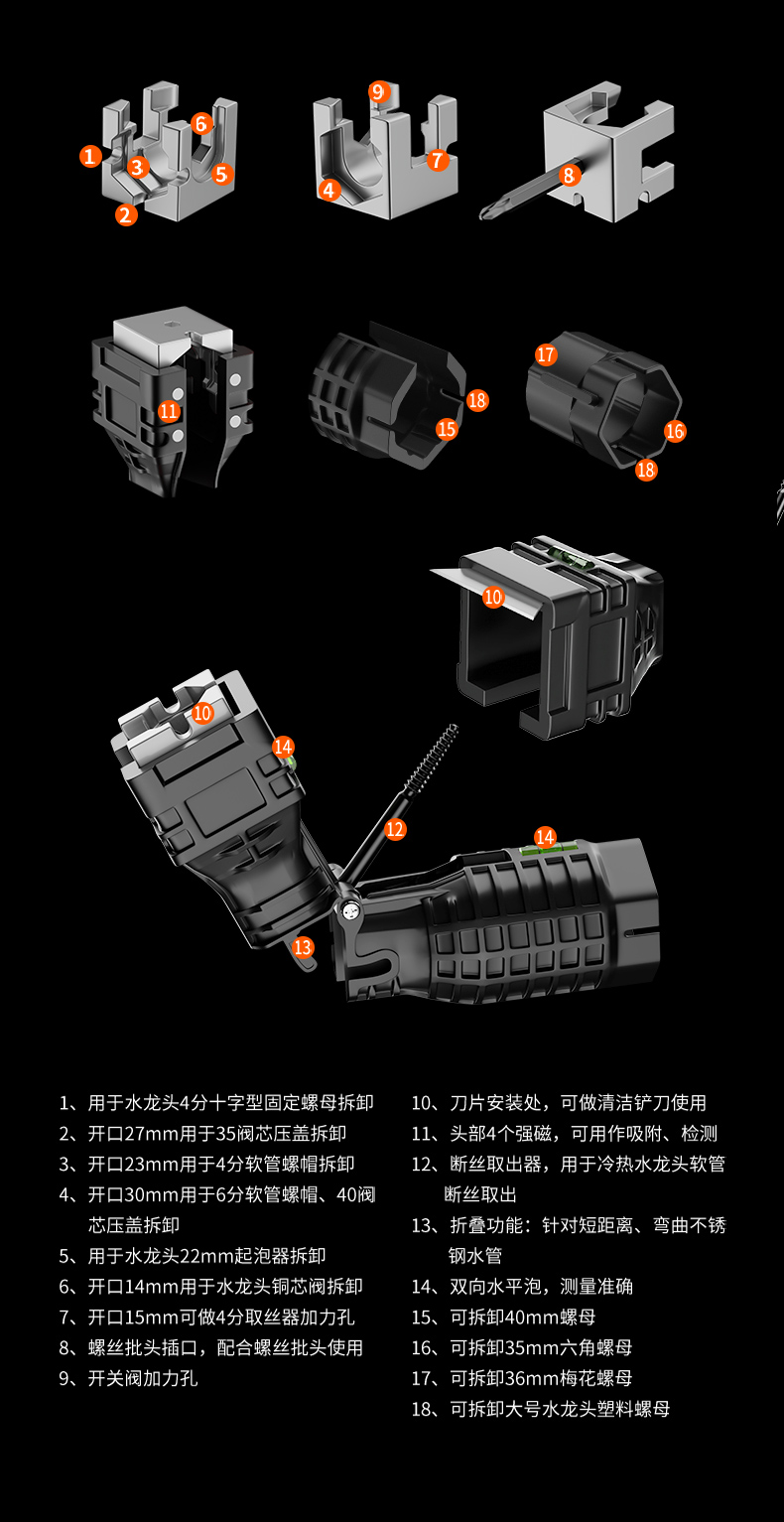 1
6
3
5
2
9
7
4
8
11
18
15
17
16
18
10
10
14
12
14
13

1、用于水龙头4分十字型固定螺母拆卸
2、开口27mm用于35阀芯压盖拆卸
3、开口23mm用于4分软管螺帽拆卸
4、开口30mm用于6分软管螺帽、40阀芯压盖拆卸
5、用于水龙头22mm起泡器拆卸
6、开口14mm用于水龙头铜芯阀拆卸
7、开口15mm可做4分取丝器加力孔
8、螺丝批头插口，配合螺丝批头使用
9、开关阀加力孔

10、刀片安装处，可做清洁铲刀使用
11、头部4个强磁，可用作吸附、检测
12、断丝取出器，用于冷热水龙头软管断丝取出
13、折叠功能：针对短距离、弯曲不锈钢水管
14、双向水平泡，测量准确
15、可拆卸40mm螺母
16、可拆卸35mm六角螺母
17、可拆卸36mm梅花螺母
18、可拆卸大号水龙头塑料螺母