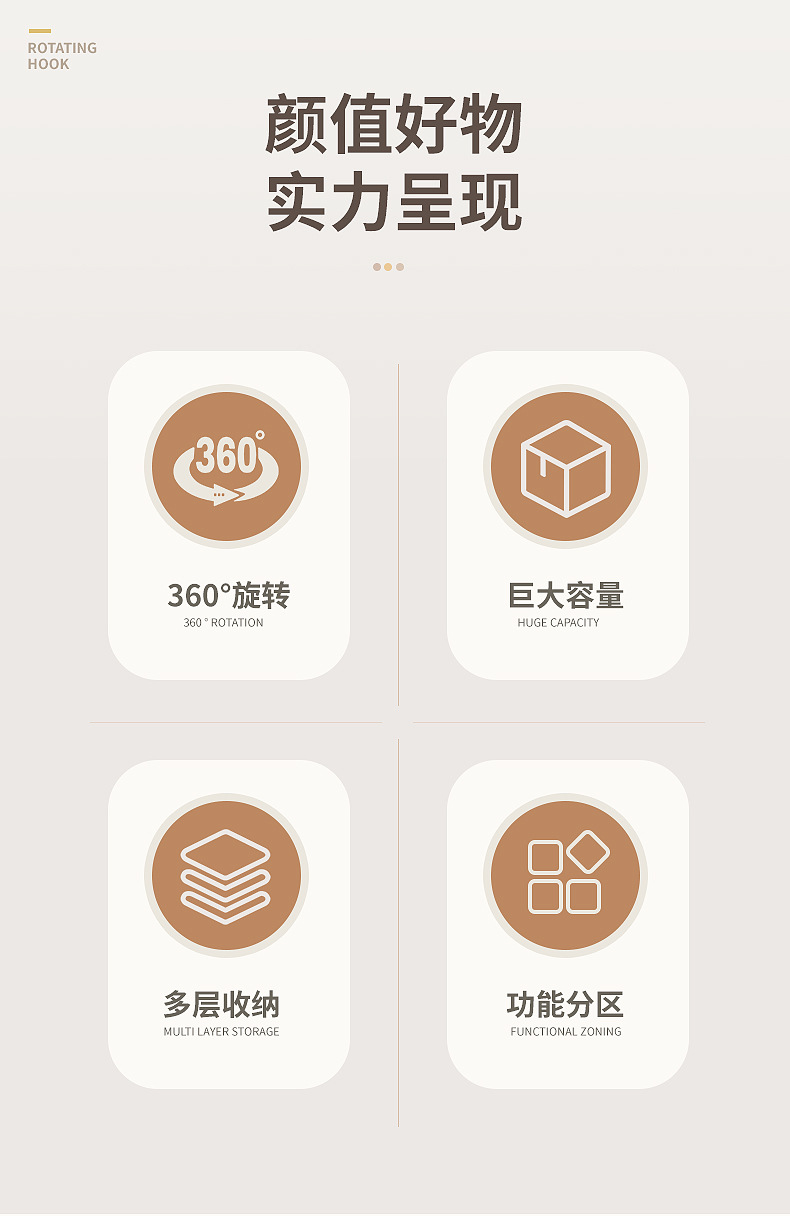 ROTATING
HOOK

颜值好物
实力呈现

360°

360°旋转
360 ° ROTATION

巨大容量
HUGE CAPACITY

多层收纳
MULTI LAYER STORAGE

功能分区
FUNCTIONAL ZONING