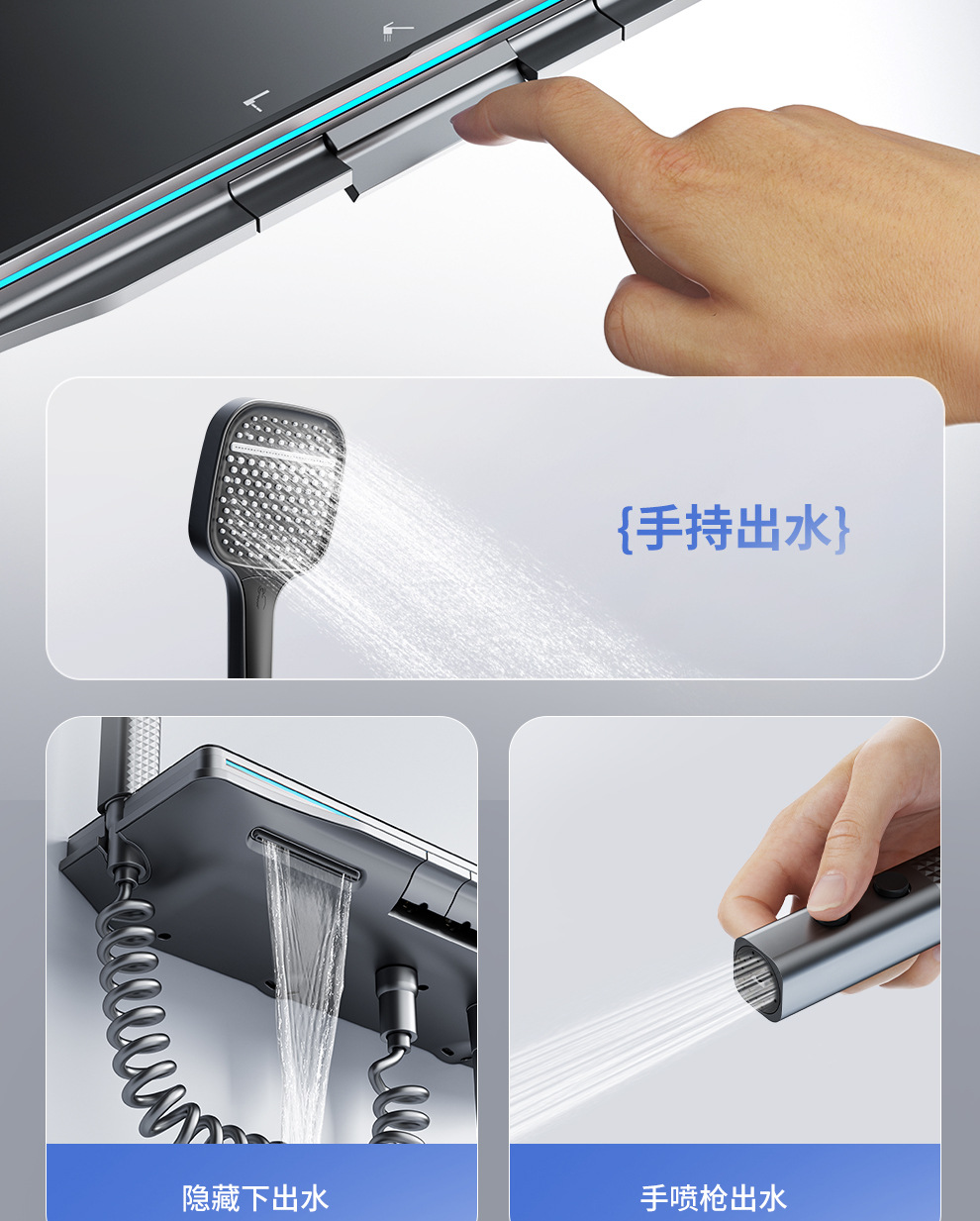 {手持出水}

隐藏下出水

手喷枪出水