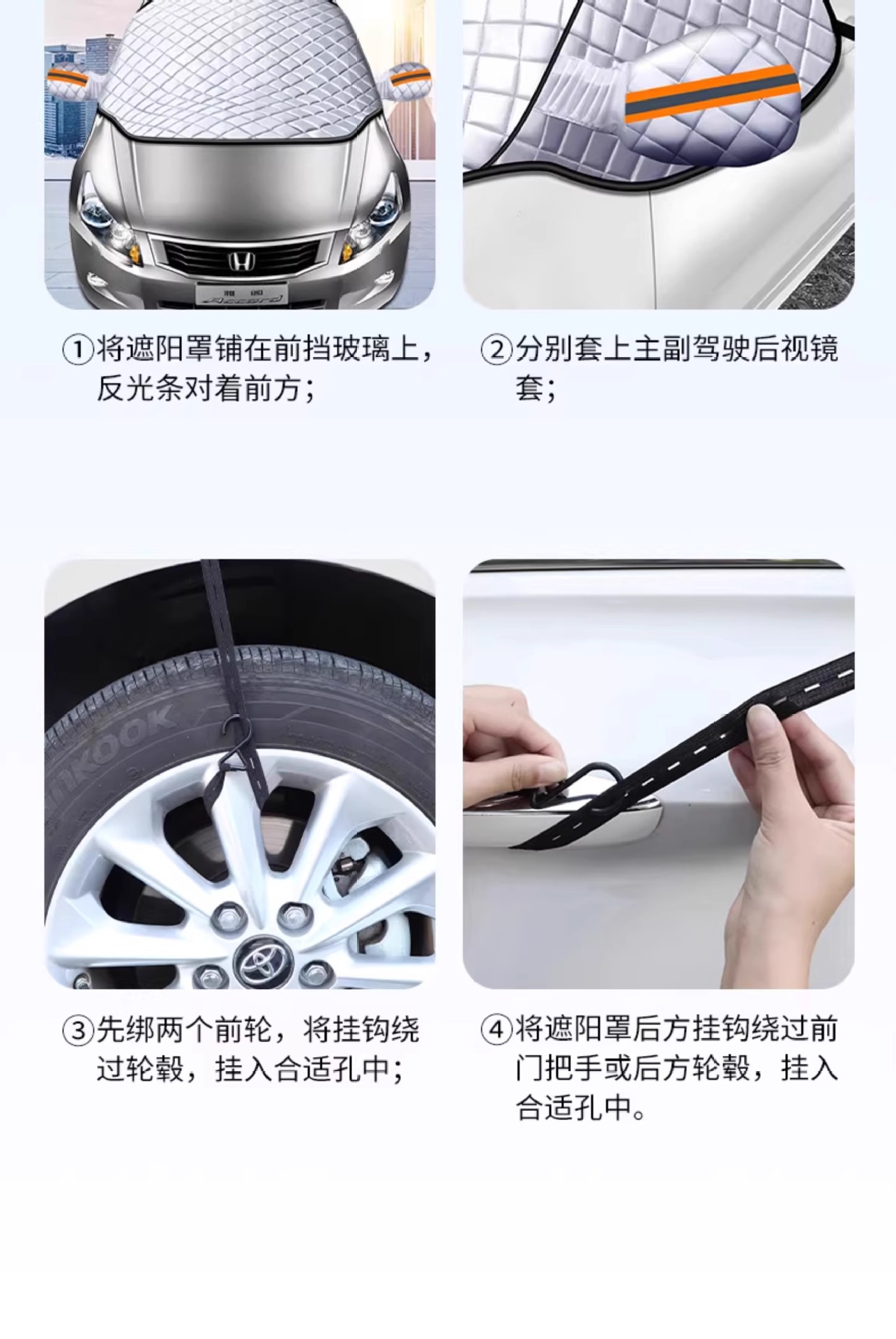 雅阁
Accord

①将遮阳罩铺在前挡玻璃上，反光条对着前方；

②分别套上主副驾驶后视镜套；

NKOOK

③先绑两个前轮，将挂钩绕过轮毂，挂入合适孔中；

④将遮阳罩后方挂钩绕过前门把手或后方轮毂，挂入合适孔中。