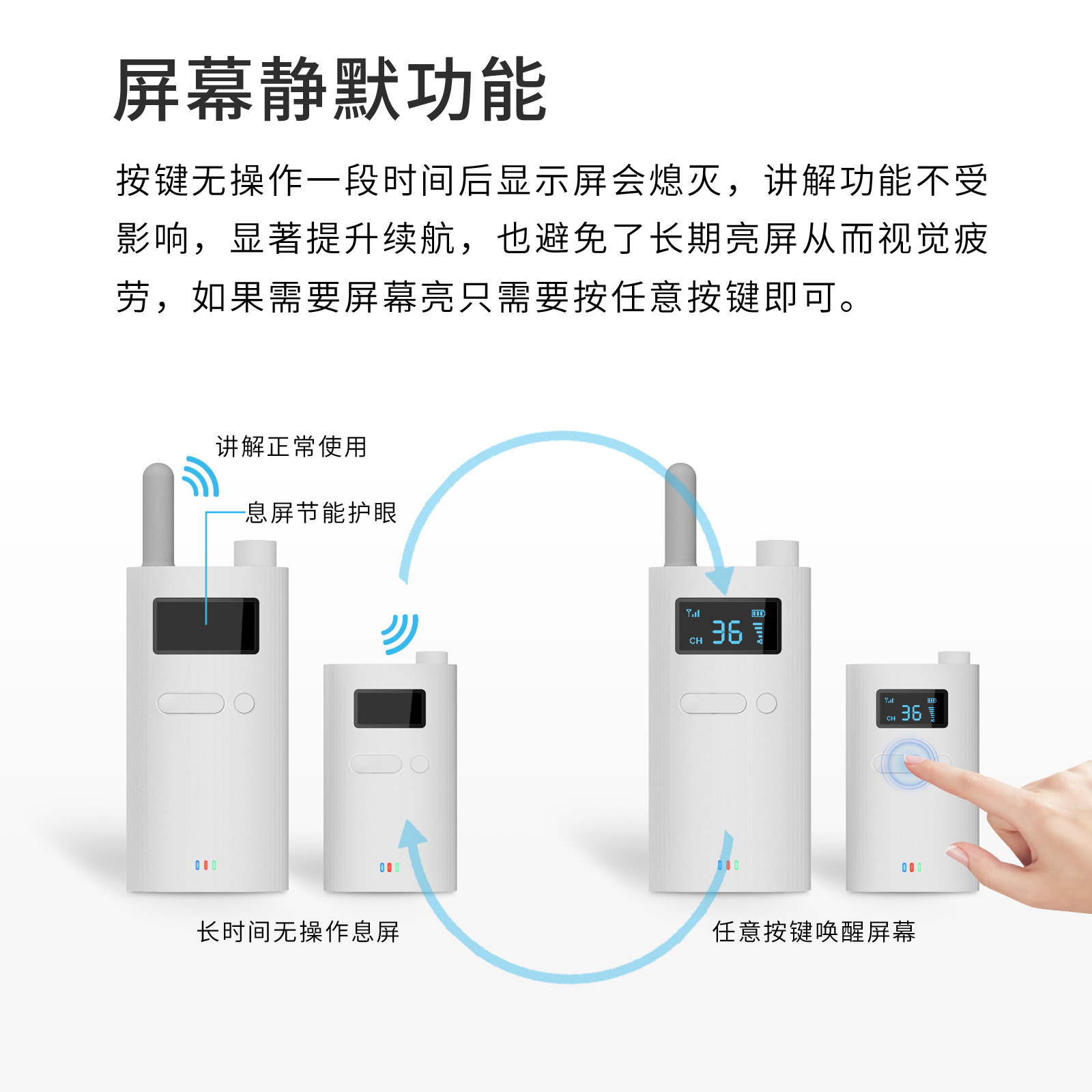 屏幕静默功能

按键无操作一段时间后显示屏会熄灭，讲解功能不受影响，显著提升续航，也避免了长期亮屏从而视觉疲劳，如果需要屏幕亮只需要按任意按键即可。

讲解正常使用

息屏节能护眼

CH 36

CH 36

长时间无操作息屏

任意按键唤醒屏幕