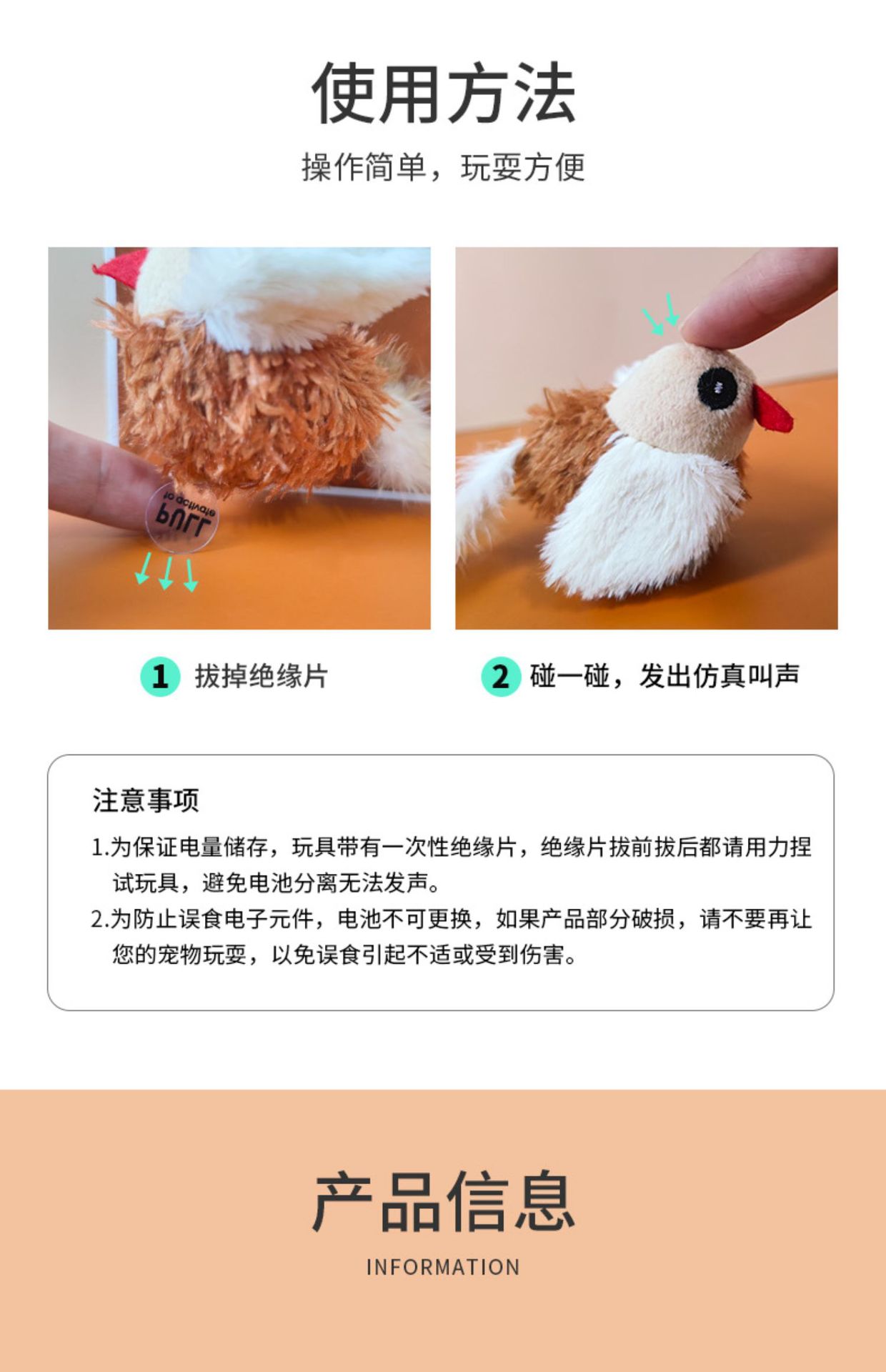 使用方法

操作简单，玩耍方便

PULL
to activate

1 拔掉绝缘片

2 碰一碰，发出仿真叫声

注意事项

1.为保证电量储存，玩具带有一次性绝缘片，绝缘片拔前拔后都请用力捏试玩具，避免电池分离无法发声。

2.为防止误食电子元件，电池不可更换，如果产品部分破损，请不要再让您的宠物玩耍，以免误食引起不适或受到伤害。

产品信息

INFORMATION