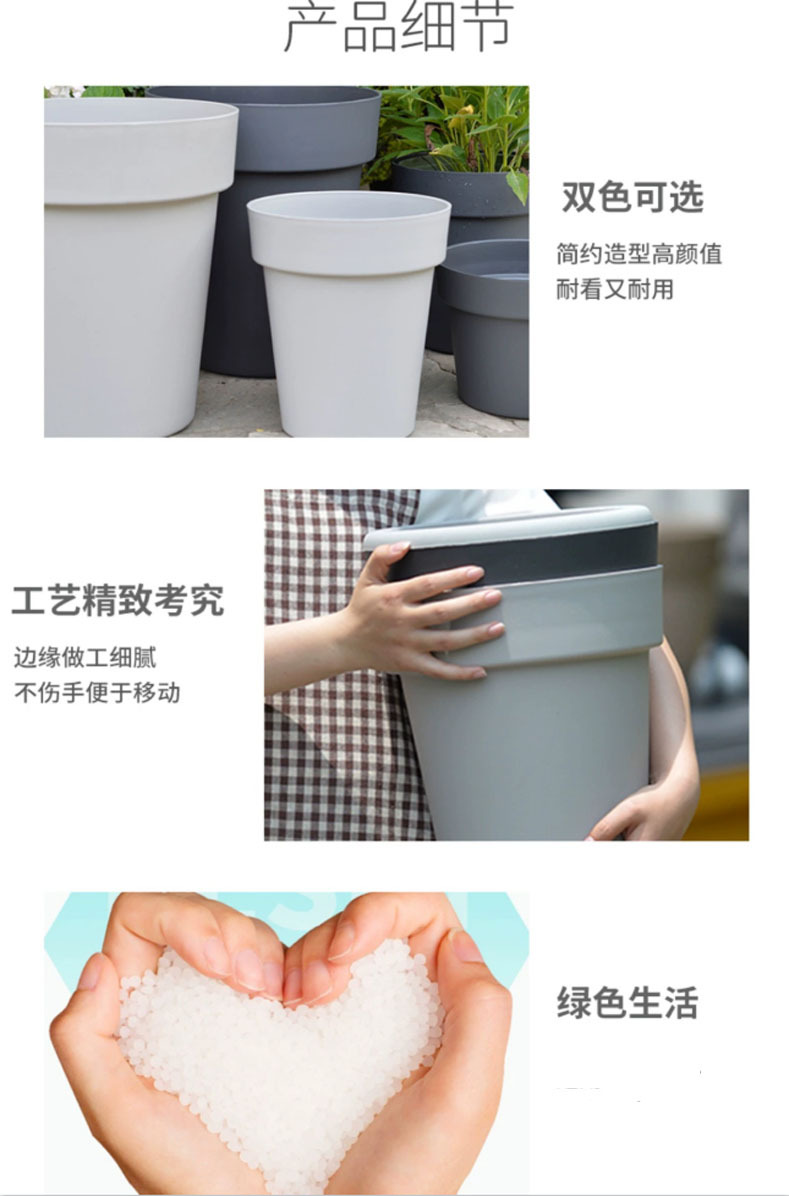 产品细节

双色可选

简约造型高颜值
耐看又耐用

工艺精致考究

边缘做工细腻
不伤手便于移动

绿色生活