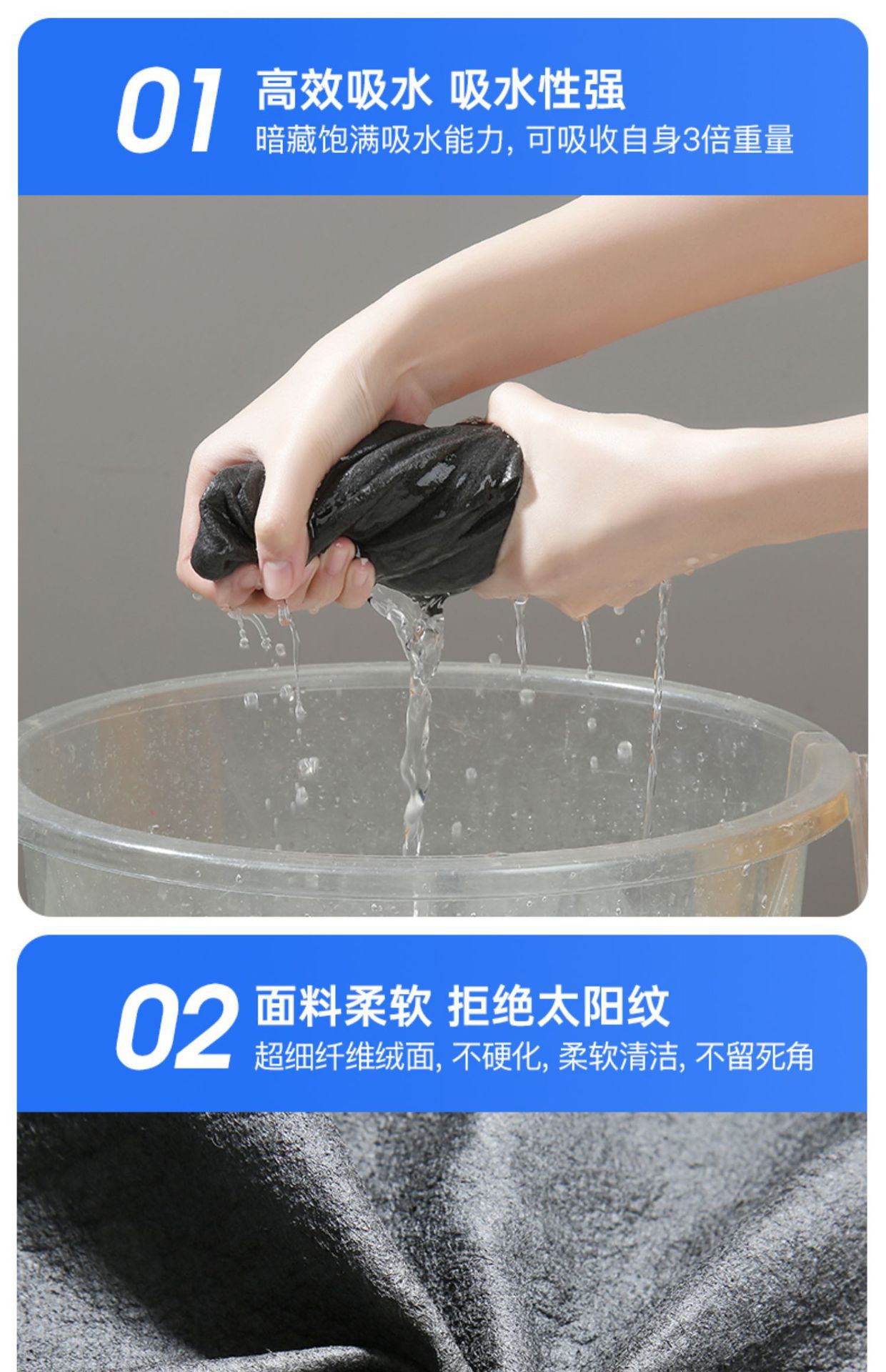 01 高效吸水 吸水性强
暗藏饱满吸水能力, 可吸收自身3倍重量

02 面料柔软 拒绝太阳纹
超细纤维绒面, 不硬化, 柔软清洁, 不留死角