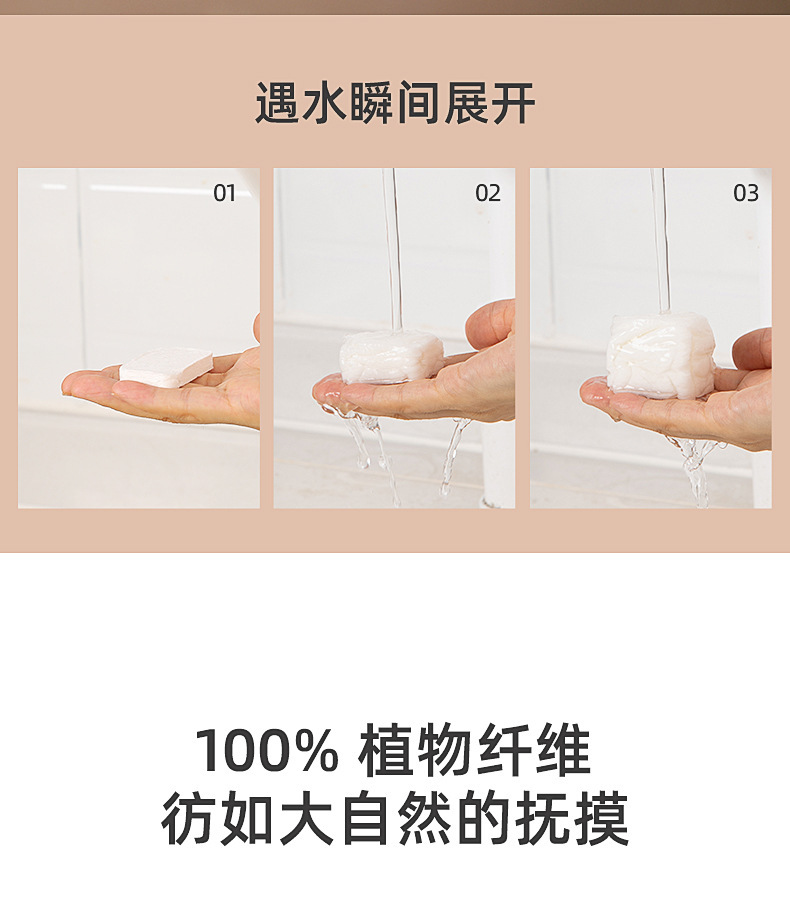 遇水瞬间展开

01

02

03

100% 植物纤维
彷如大自然的抚摸