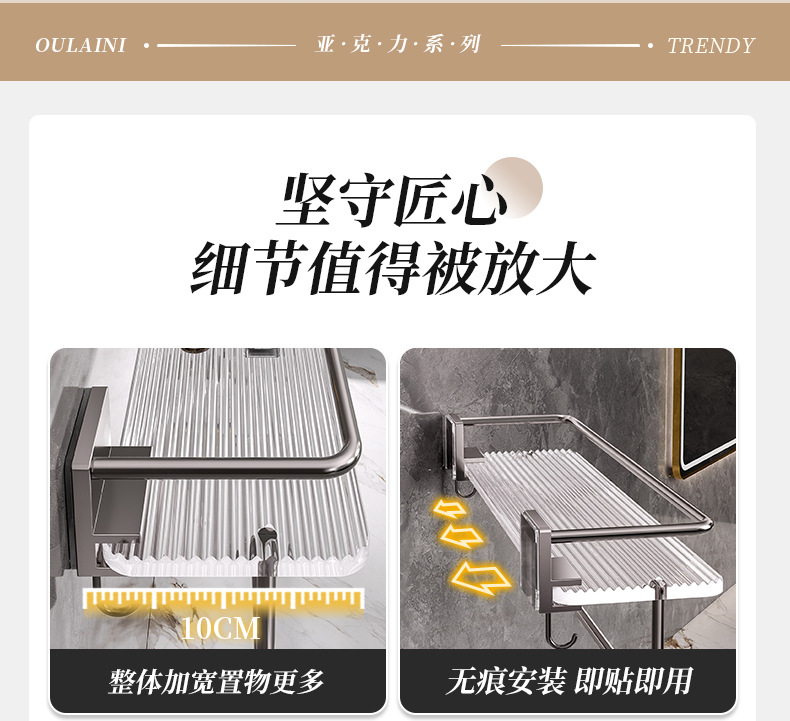 OULAINI · 亚·克·力·系·列 · TRENDY

坚守匠心
细节值得被放大

10CM

整体加宽置物更多

无痕安装 即贴即用