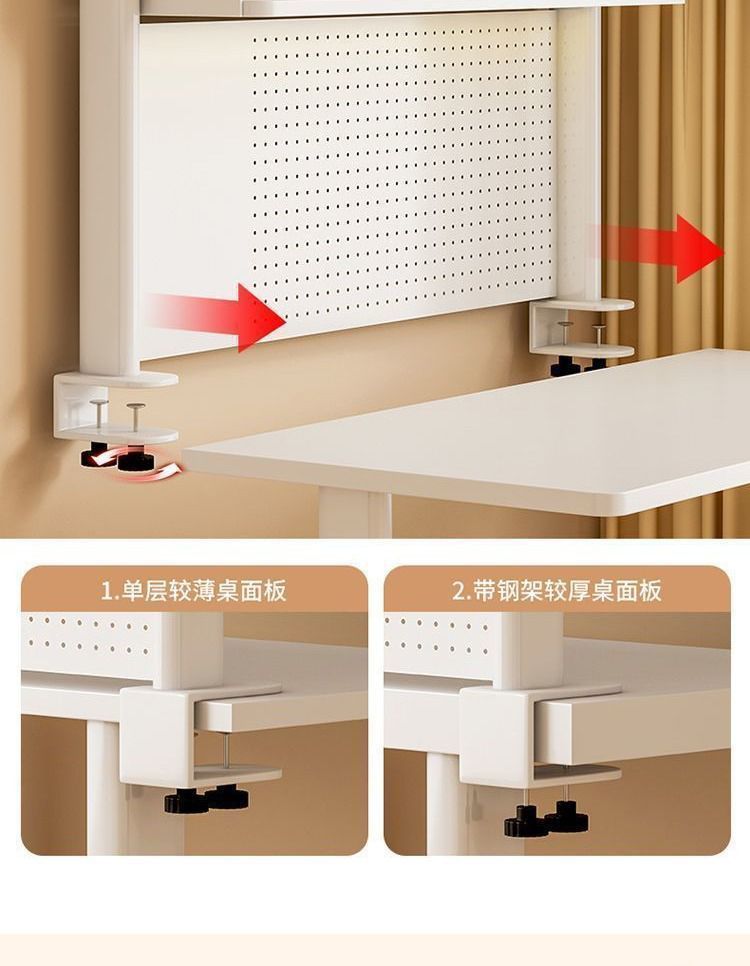 1.单层较薄桌面板

2.带钢架较厚桌面板