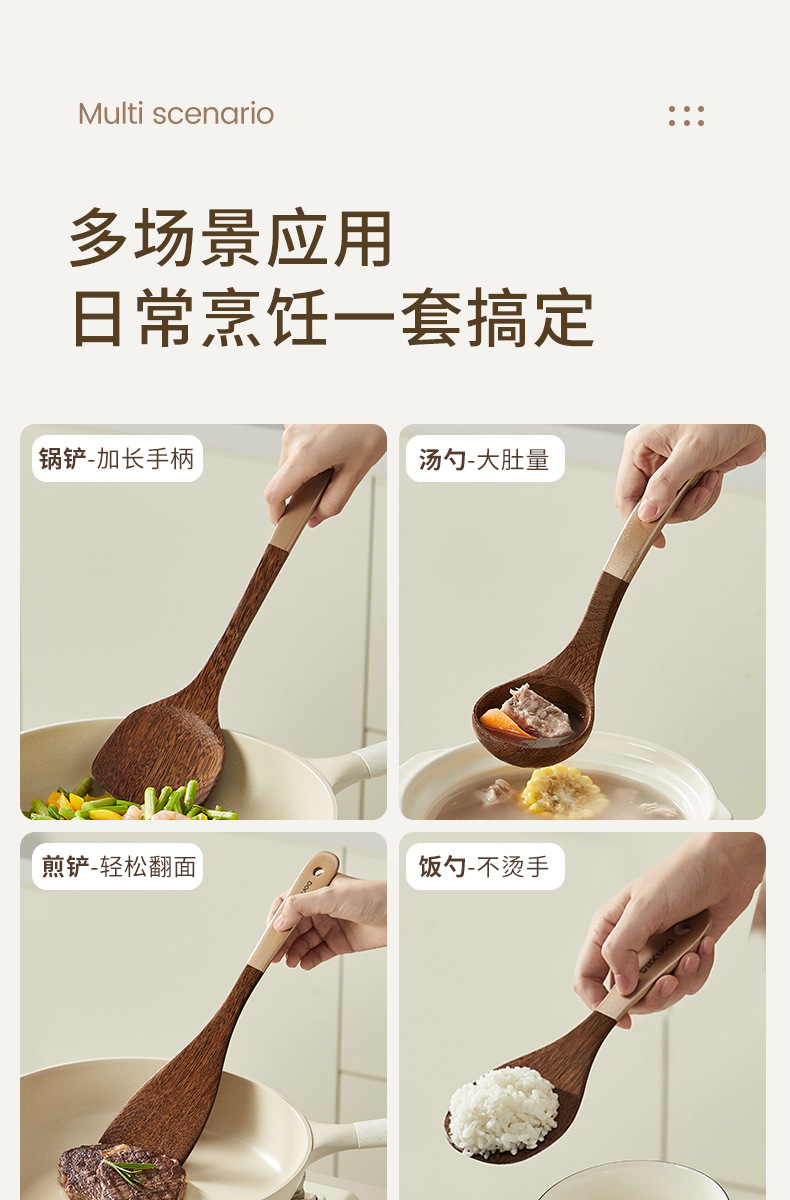 Multi scenario

多场景应用
日常烹饪一套搞定

锅铲-加长手柄

汤勺-大肚量

煎铲-轻松翻面

饭勺-不烫手