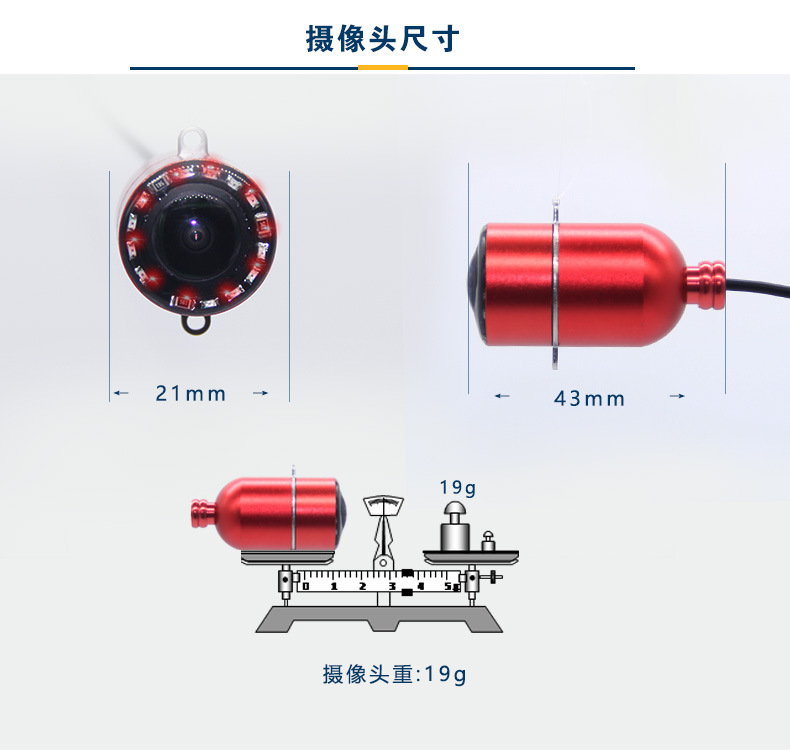 摄像头尺寸

21mm

43mm

19g

0 1 2 3 4 5g

摄像头重:19g