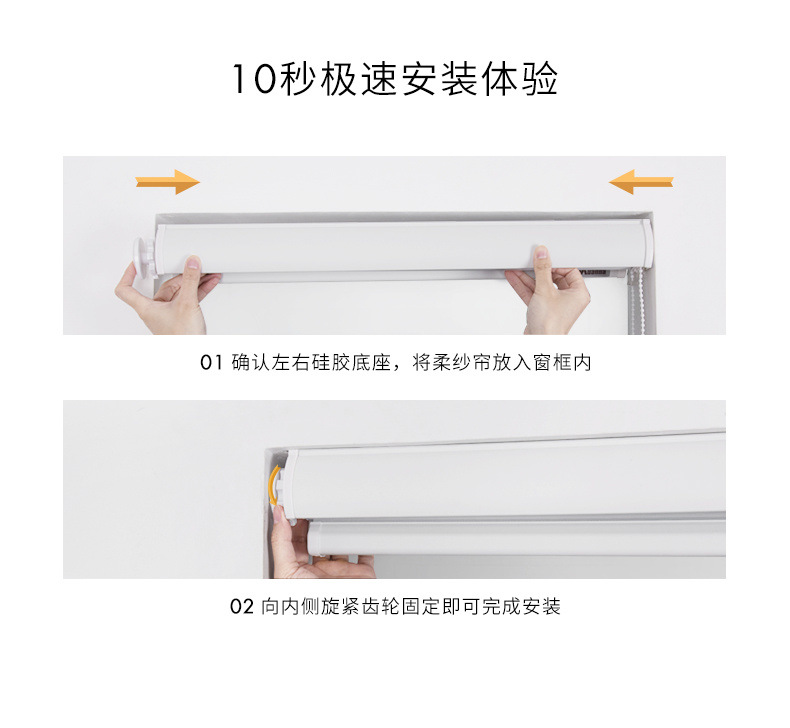 10秒极速安装体验

01 确认左右硅胶底座，将柔纱帘放入窗框内

02 向内侧旋紧齿轮固定即可完成安装