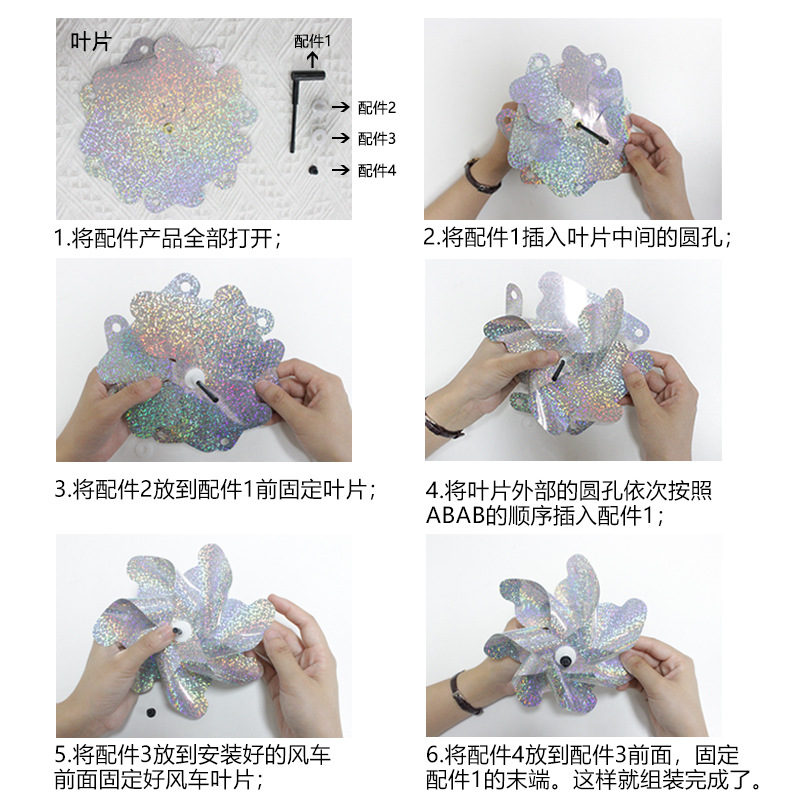 叶片

配件1

配件2

配件3

配件4

1.将配件产品全部打开；

2.将配件1插入叶片中间的圆孔；

3.将配件2放到配件1前固定叶片；

4.将叶片外部的圆孔依次按照ABAB的顺序插入配件1；

5.将配件3放到安装好的风车前面固定好风车叶片；

6.将配件4放到配件3前面，固定配件1的末端。这样就组装完成了。