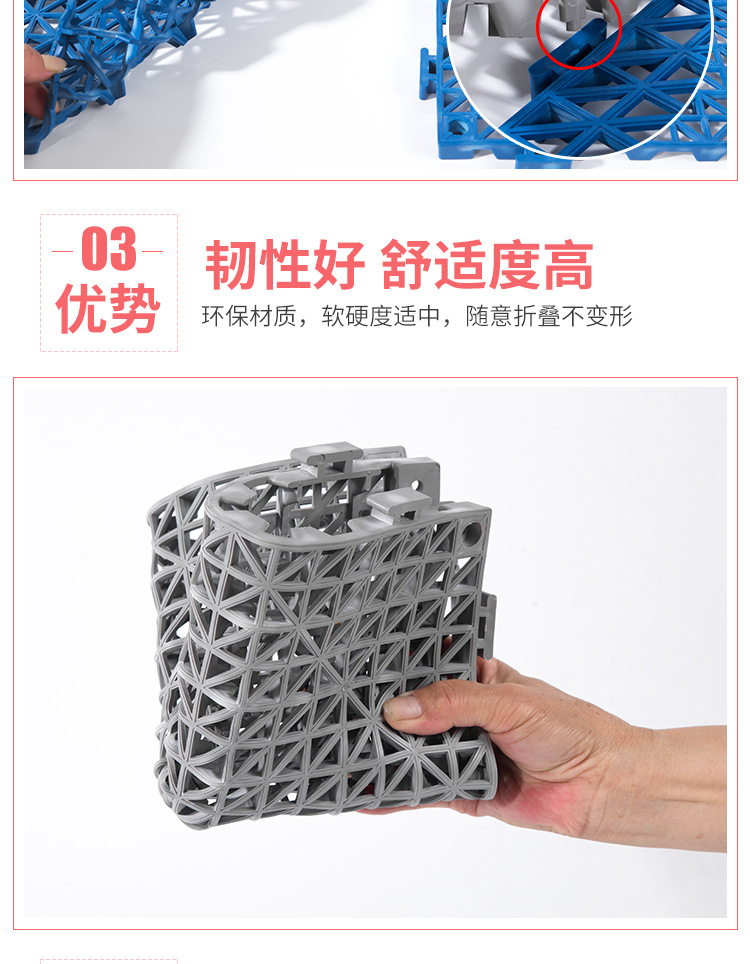 03
优势

韧性好 舒适度高
环保材质，软硬度适中，随意折叠不变形