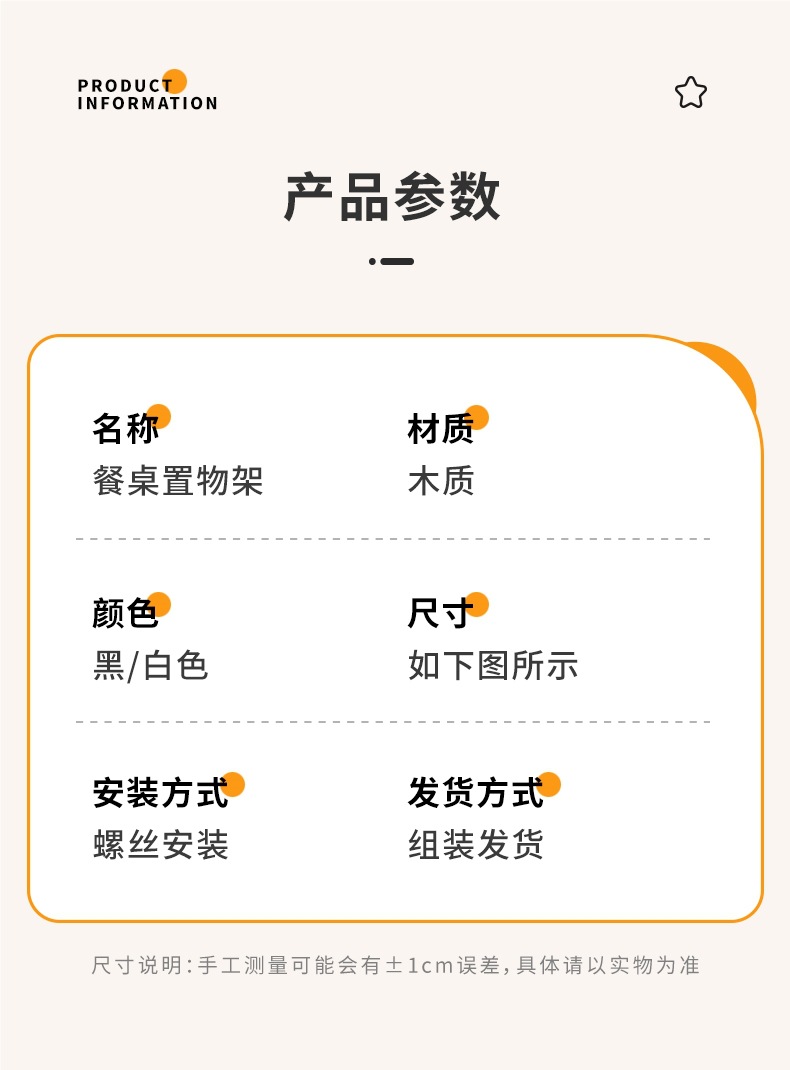 PRODUCT
INFORMATION

产品参数

名称
餐桌置物架

材质
木质

颜色
黑/白色

尺寸
如下图所示

安装方式
螺丝安装

发货方式
组装发货

尺寸说明:手工测量可能会有±1cm误差,具体请以实物为准