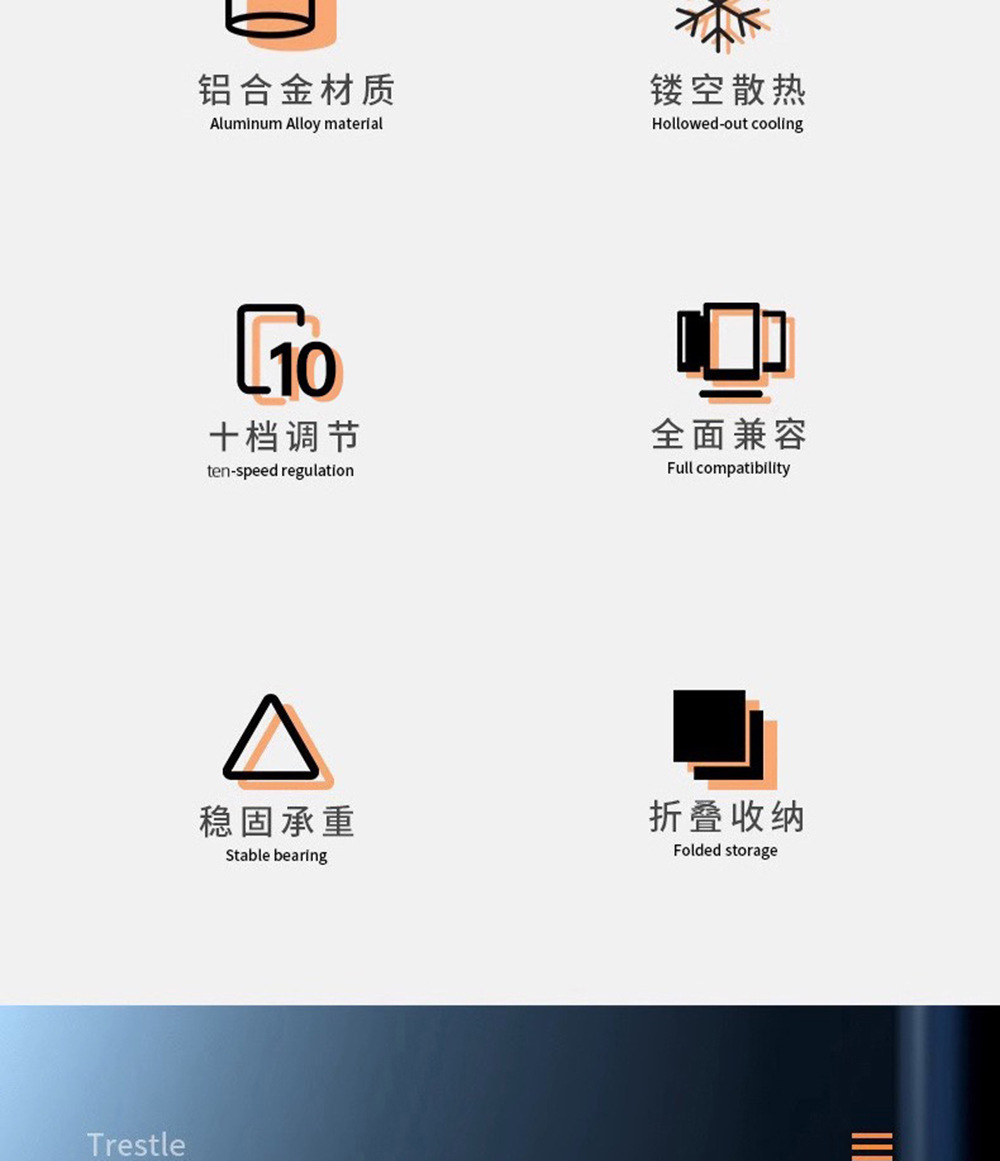 铝合金材质
Aluminum Alloy material

镂空散热
Hollowed-out cooling

10

十档调节
ten-speed regulation

全面兼容
Full compatibility

稳固承重
Stable bearing

折叠收纳
Folded storage

Trestle