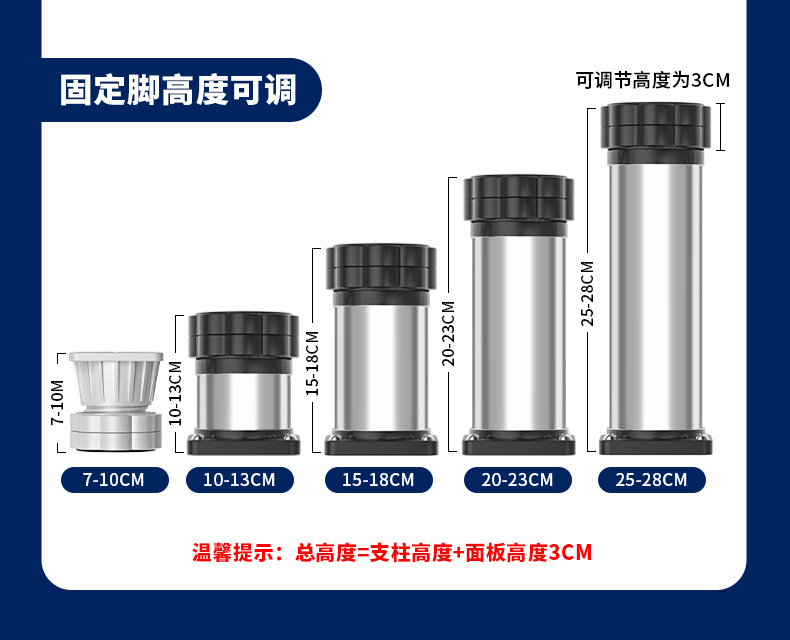 固定脚高度可调

可调节高度为3CM

7-10M

10-13CM

15-18CM

20-23CM

25-28CM

7-10CM

10-13CM

15-18CM

20-23CM

25-28CM

温馨提示：总高度=支柱高度+面板高度3CM