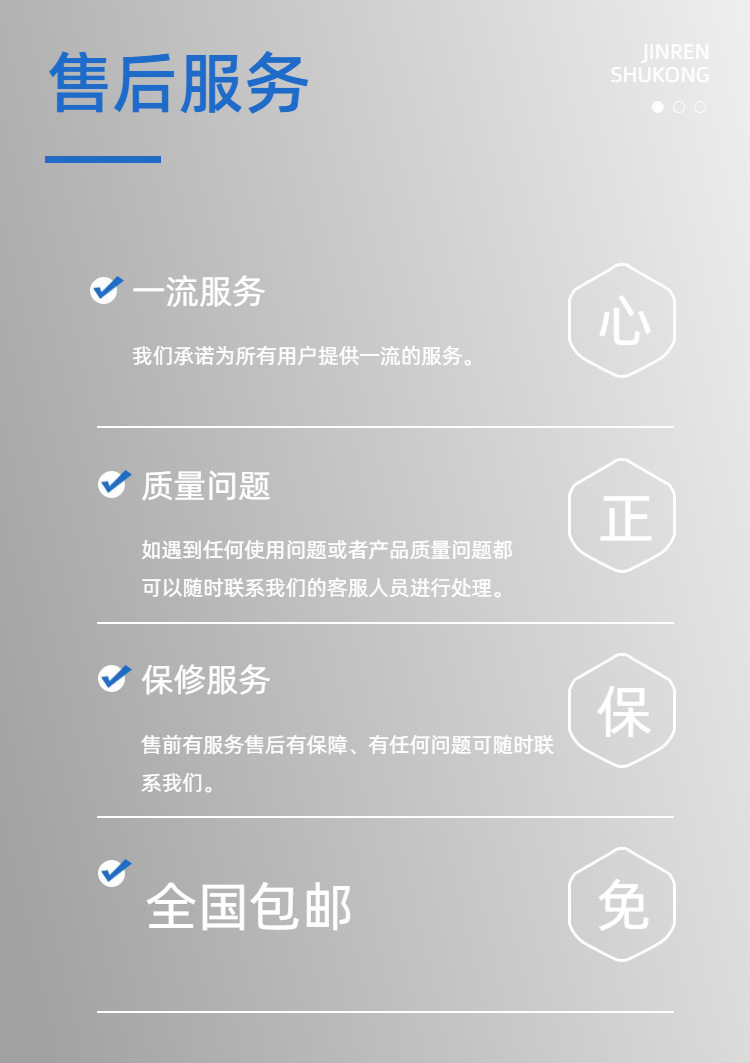 售后服务

JINREN
SHUKONG

一流服务

我们承诺为所有用户提供一流的服务。

心

质量问题

如遇到任何使用问题或者产品质量问题都可以随时联系我们的客服人员进行处理。

正

保修服务

售前有服务售后有保障、有任何问题可随时联系我们。

保

全国包邮

免