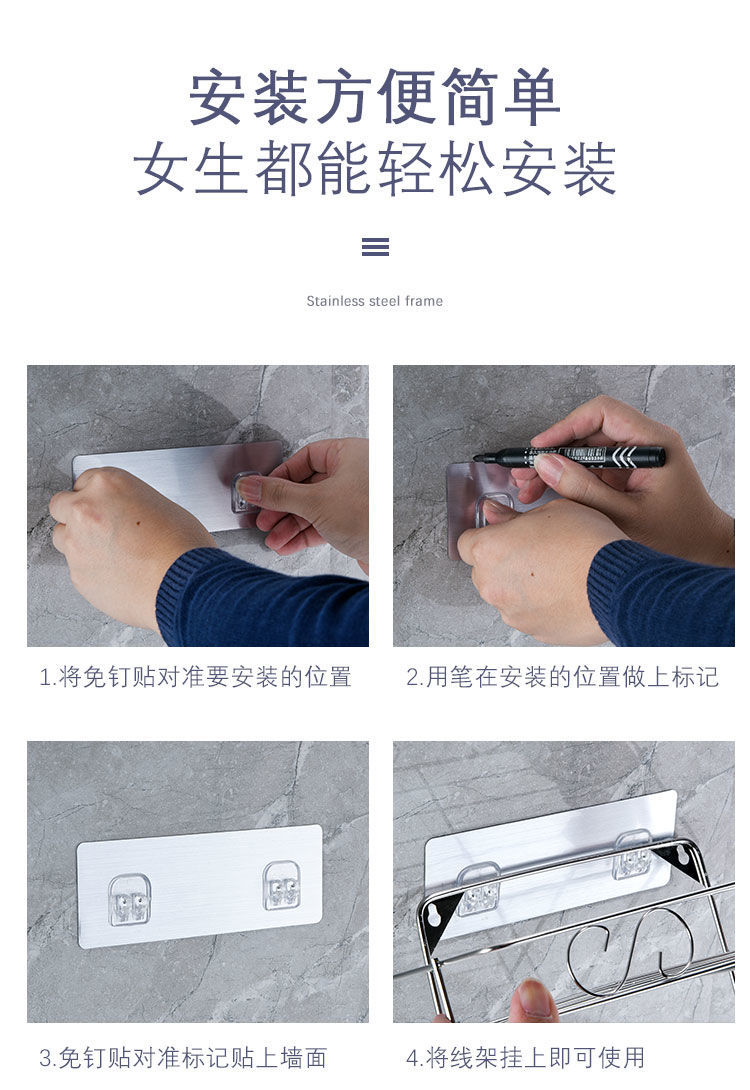 安装方便简单
女生都能轻松安装

Stainless steel frame

1.将免钉贴对准要安装的位置

2.用笔在安装的位置做上标记

3.免钉贴对准标记贴上墙面

4.将线架挂上即可使用