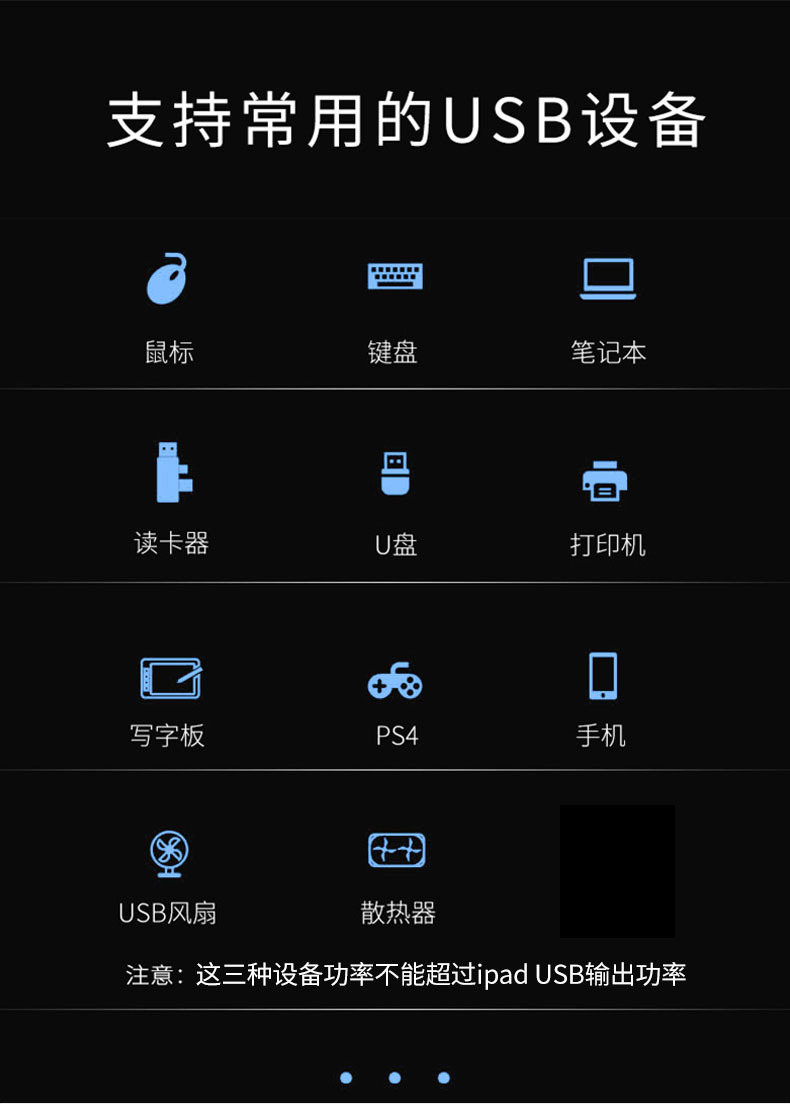 支持常用的USB设备

鼠标

键盘

笔记本

读卡器

U盘

打印机

写字板

PS4

手机

USB风扇

散热器

注意：这三种设备功率不能超过ipad USB输出功率