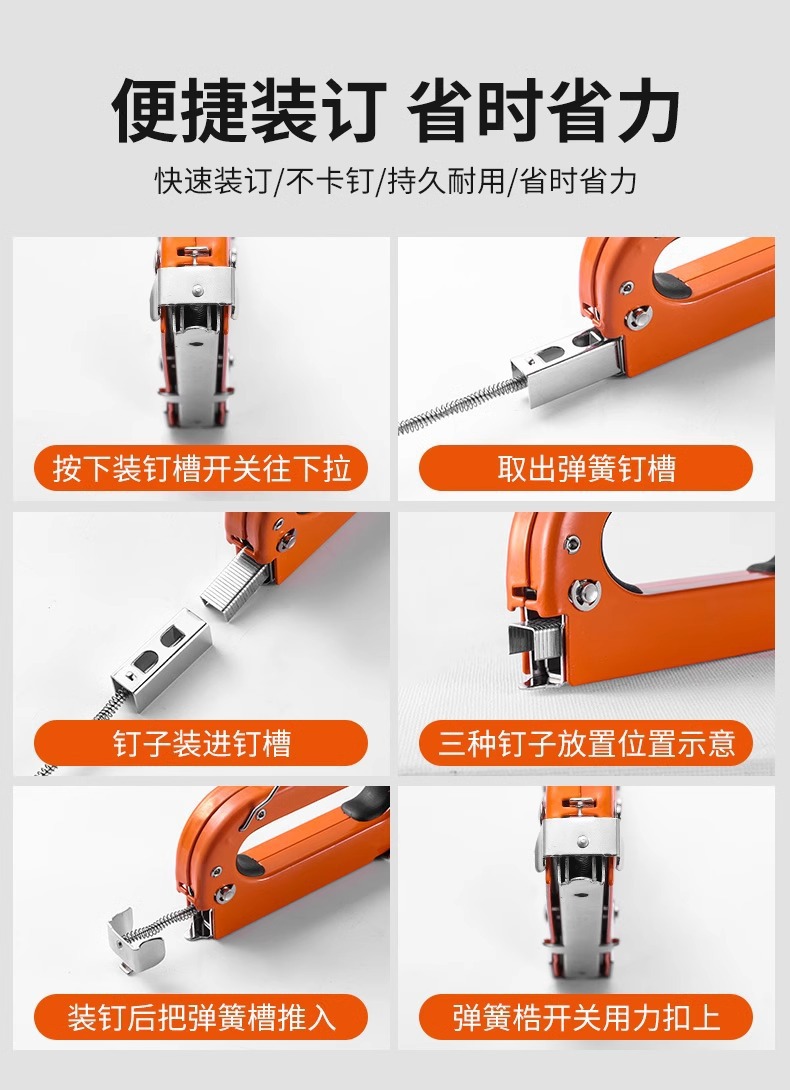 便捷装订 省时省力

快速装订/不卡钉/持久耐用/省时省力

按下装钉槽开关往下拉

取出弹簧钉槽

钉子装进钉槽

三种钉子放置位置示意

装钉后把弹簧槽推入

弹簧梏开关用力扣上