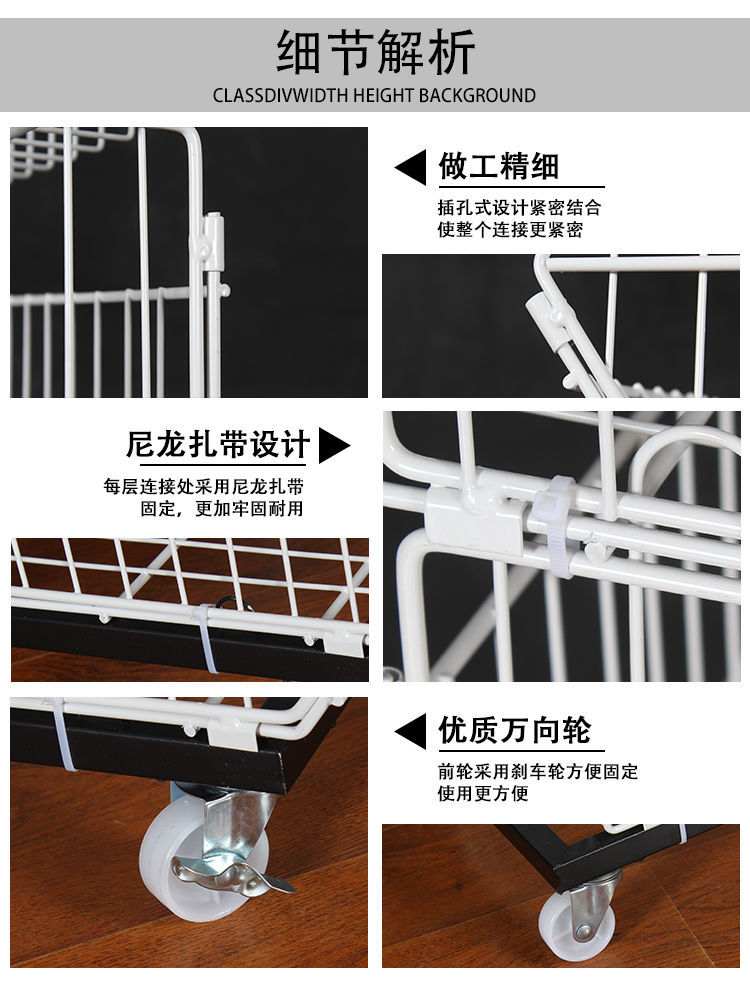 细节解析
CLASSDIVWIDTH HEIGHT BACKGROUND

做工精细
插孔式设计紧密结合
使整个连接更紧密

尼龙扎带设计
每层连接处采用尼龙扎带
固定，更加牢固耐用

优质万向轮
前轮采用刹车轮方便固定
使用更方便