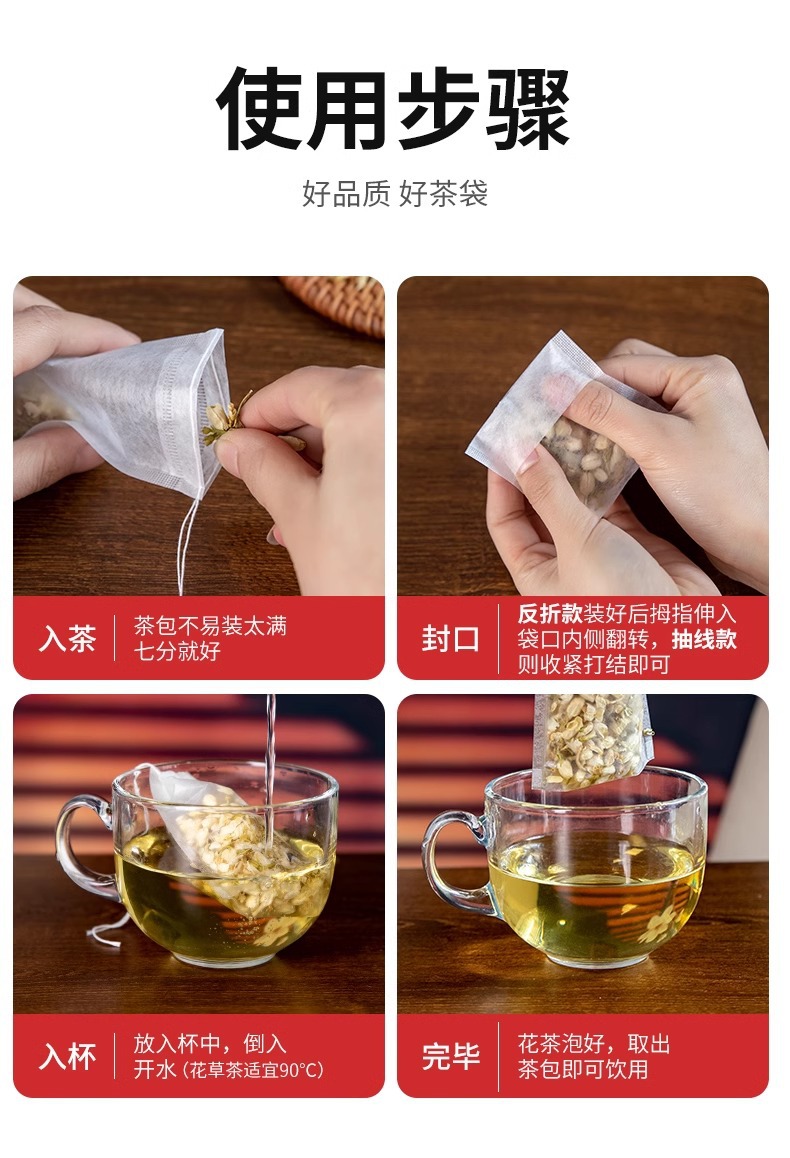 使用步骤

好品质 好茶袋

入茶

茶包不易装太满
七分就好

封口

反折款装好后拇指伸入袋口内侧翻转，抽线款则收紧打结即可

入杯

放入杯中，倒入开水（花草茶适宜90℃）

完毕

花茶泡好，取出茶包即可饮用