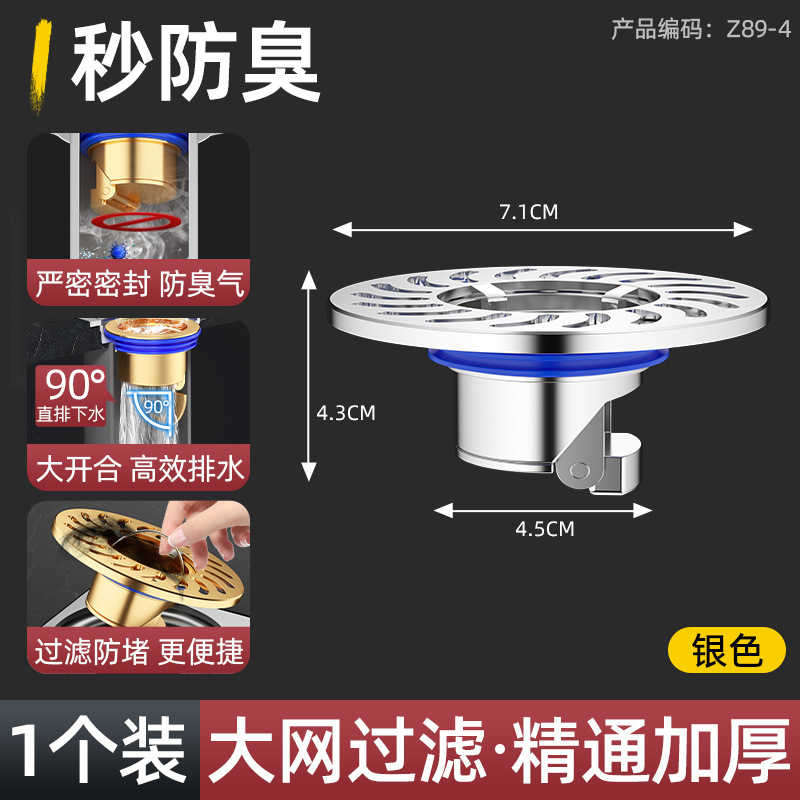 秒防臭

产品编码：Z89-4

严密密封 防臭气

90°
直排下水
90°

大开合 高效排水

过滤防堵 更便捷

7.1CM

4.3CM

4.5CM

银色

1个装

大网过滤·精通加厚