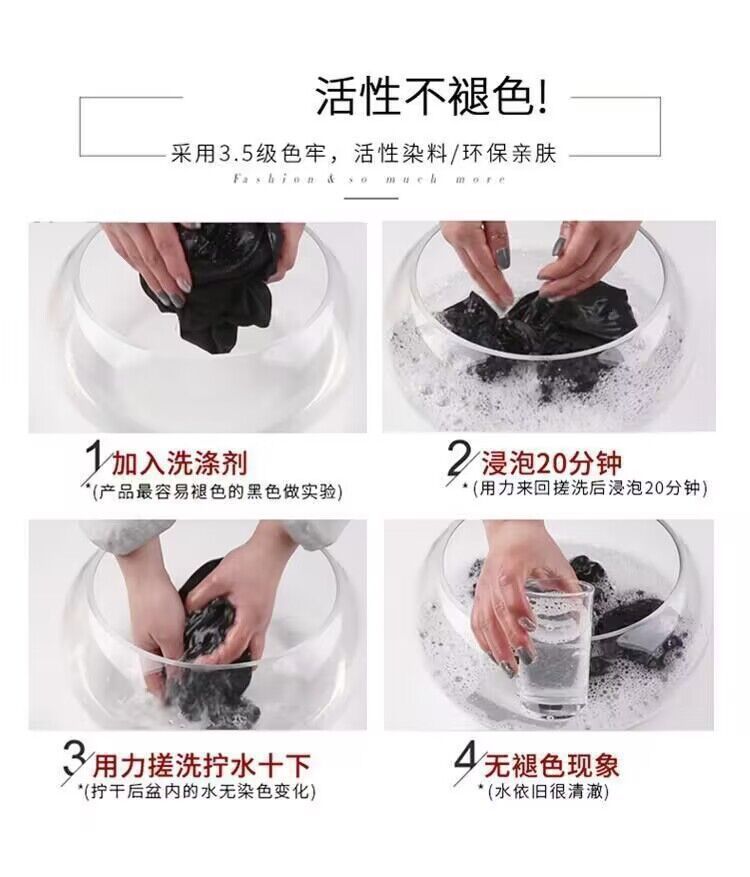 活性不褪色!

采用3.5级色牢，活性染料/环保亲肤

Fashion & so much more

1 加入洗涤剂
*(产品最容易褪色的黑色做实验)

2 浸泡20分钟
*(用力来回搓洗后浸泡20分钟)

3 用力搓洗拧水十下
*(拧干后盆内的水无染色变化)

4 无褪色现象
*(水依旧很清澈)