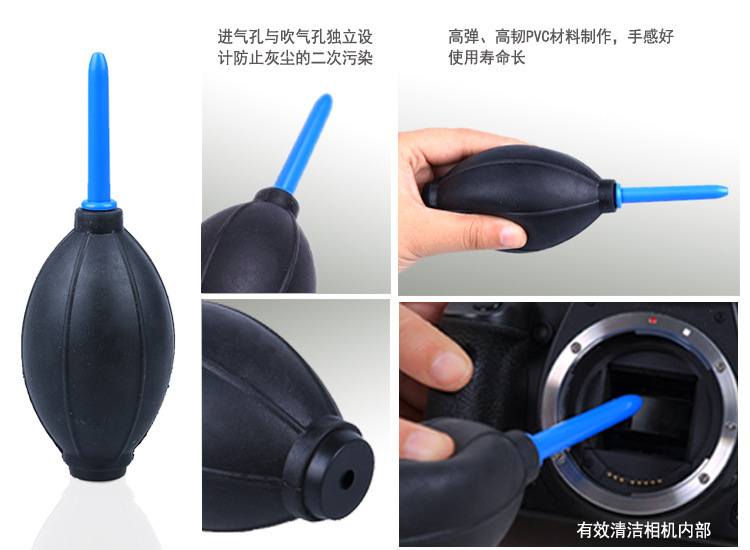 进气孔与吹气孔独立设计防止灰尘的二次污染

高弹、高韧PVC材料制作，手感好使用寿命长

有效清洁相机内部