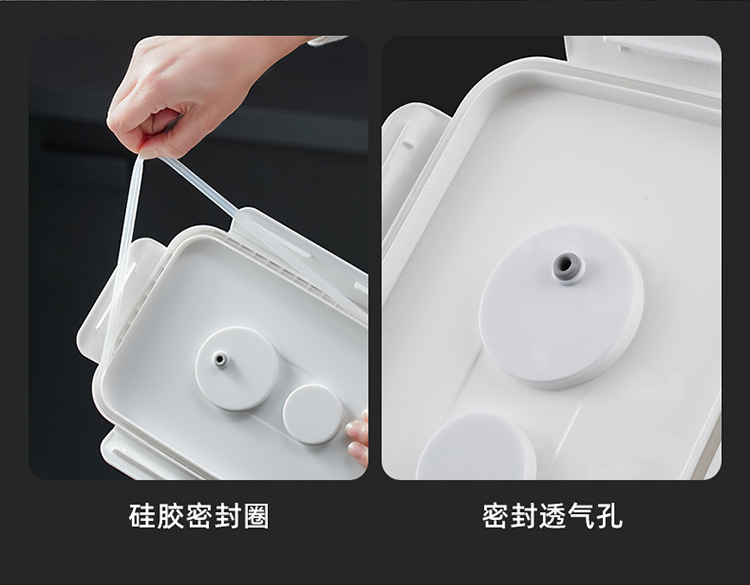 硅胶密封圈

密封透气孔