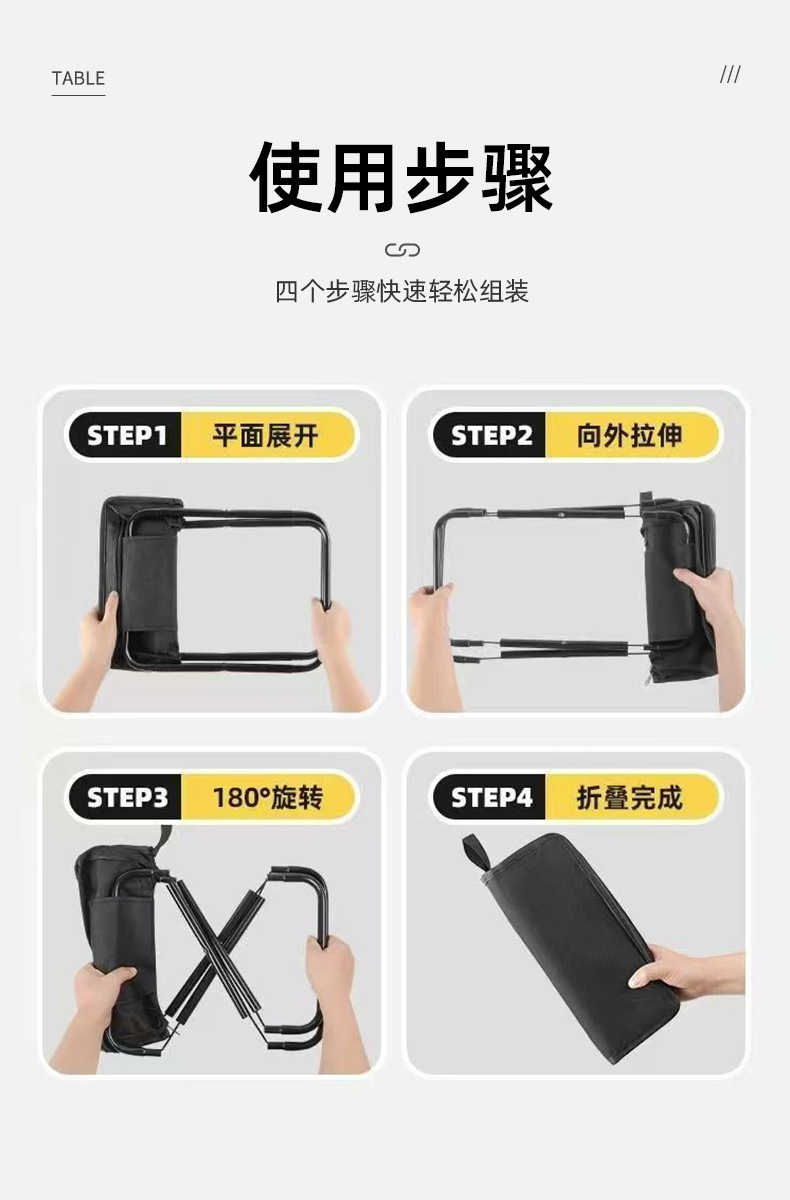 TABLE

///

使用步骤

四个步骤快速轻松组装

STEP1 平面展开

STEP2 向外拉伸

STEP3 180°旋转

STEP4 折叠完成