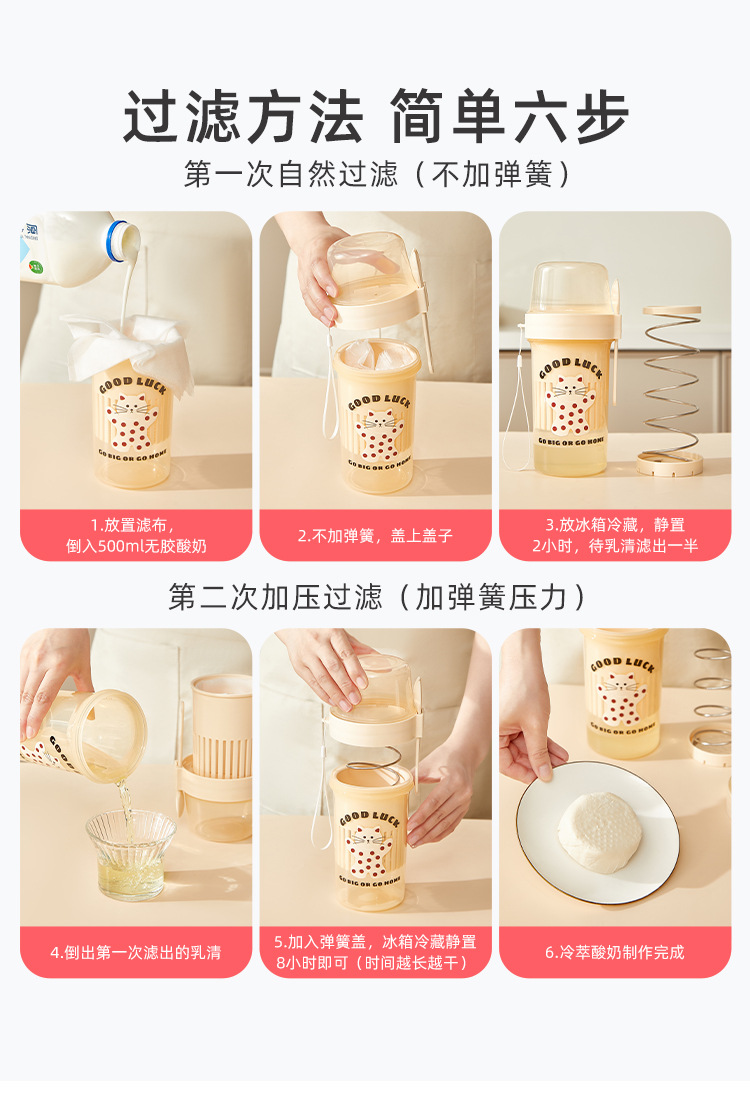 过滤方法 简单六步

第一次自然过滤（不加弹簧）

GOOD LUCK

GO BIG OR GO HOME

1.放置滤布，倒入500ml无胶酸奶

GOOD LUCK

GO BIG OR GO HOME

2.不加弹簧，盖上盖子

GOOD LUCK

GO BIG OR GO HOME

3.放冰箱冷藏，静置2小时，待乳清滤出一半

第二次加压过滤（加弹簧压力）

4.倒出第一次滤出的乳清

GOOD LUCK

GO BIG OR GO HOME

5.加入弹簧盖，冰箱冷藏静置8小时即可（时间越长越干）

GOOD LUCK

GO BIG OR GO HOME

6.冷萃酸奶制作完成