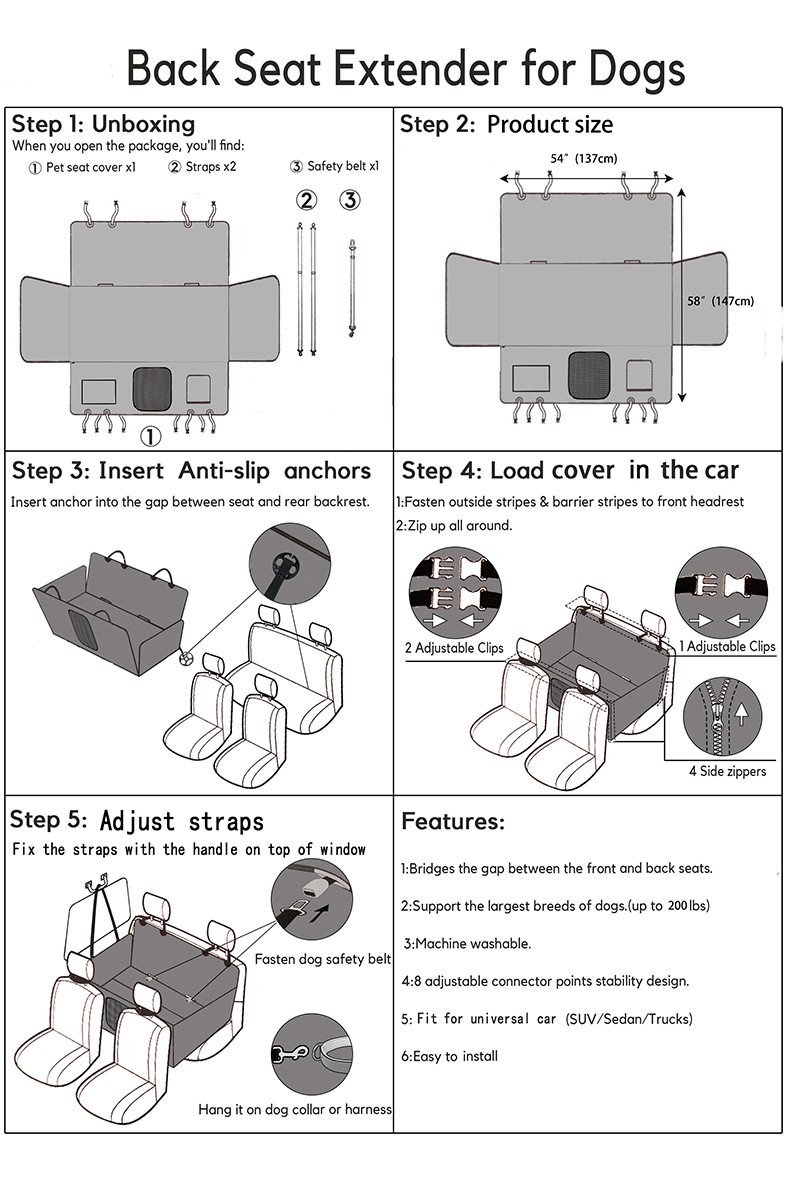 Back Seat Extender for Dogs

Step 1: Unboxing
When you open the package, you'll find:
① Pet seat cover x1 ② Straps x2 ③ Safety belt x1

② ③

①

Step 2: Product size
54" (137cm)
58" (147cm)

Step 3: Insert Anti-slip anchors
Insert anchor into the gap between seat and rear backrest.

Step 4: Load cover in the car
1:Fasten outside stripes & barrier stripes to front headrest
2:Zip up all around.

2 Adjustable Clips
1 Adjustable Clips
4 Side zippers

Step 5: Adjust straps
Fix the straps with the handle on top of window

Fasten dog safety belt
Hang it on dog collar or harness

Features:
1:Bridges the gap between the front and back seats.
2:Support the largest breeds of dogs.(up to 200lbs)
3:Machine washable.
4:8 adjustable connector points stability design.
5: Fit for universal car (SUV/Sedan/Trucks)
6:Easy to install