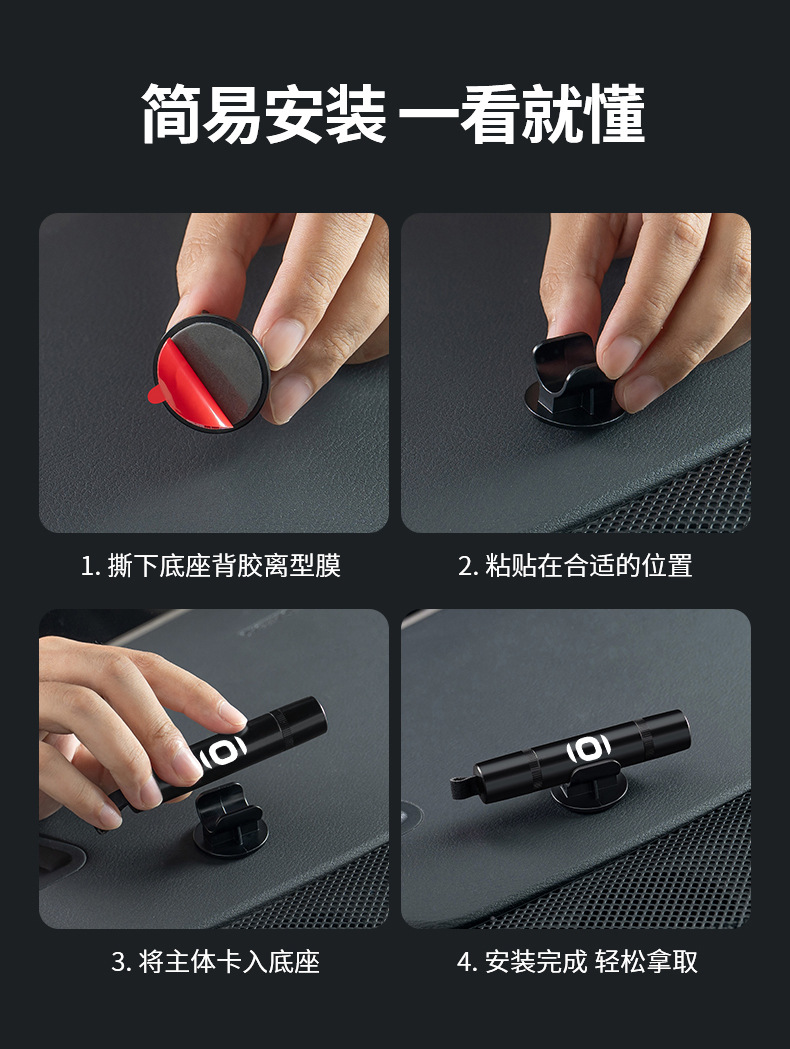 简易安装 一看就懂

1. 撕下底座背胶离型膜

2. 粘贴在合适的位置

3. 将主体卡入底座

4. 安装完成 轻松拿取